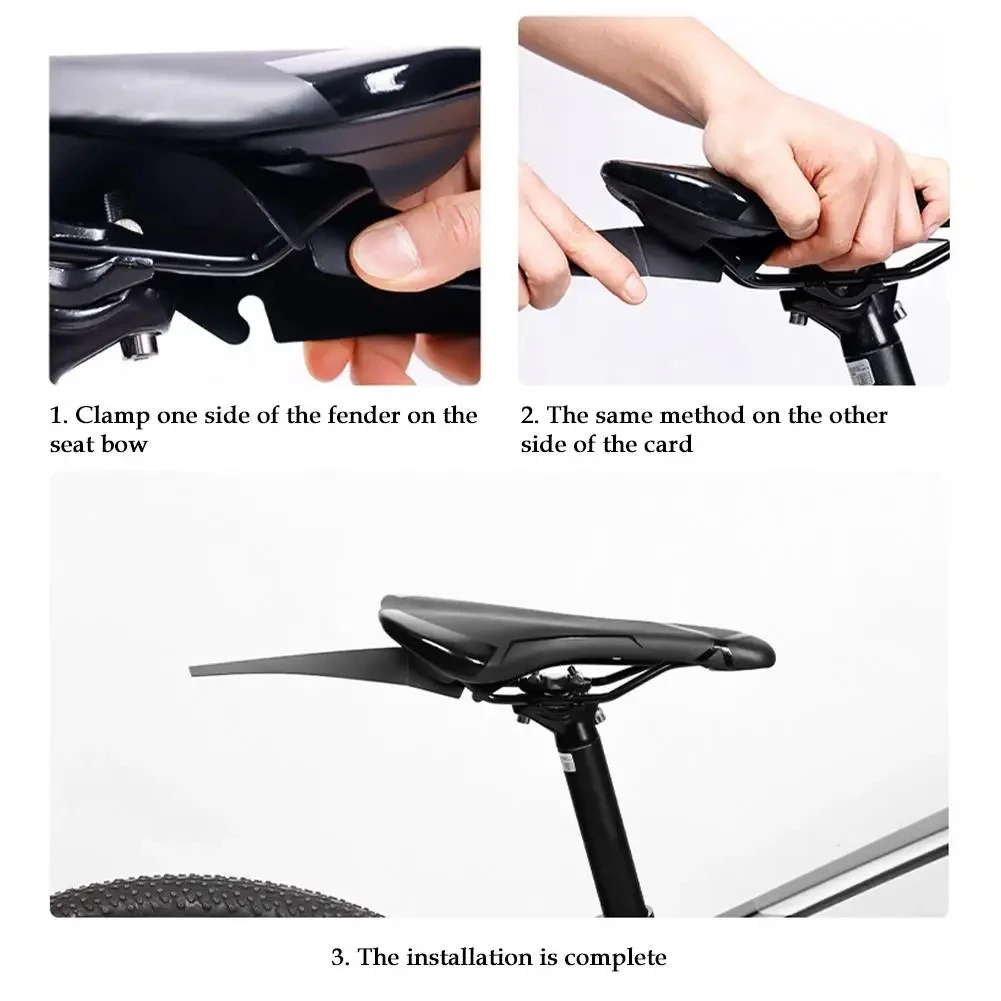 1. Clamp one side of the fender on the seat bow

2. The same method on the other side of the card

3. The installation is complete