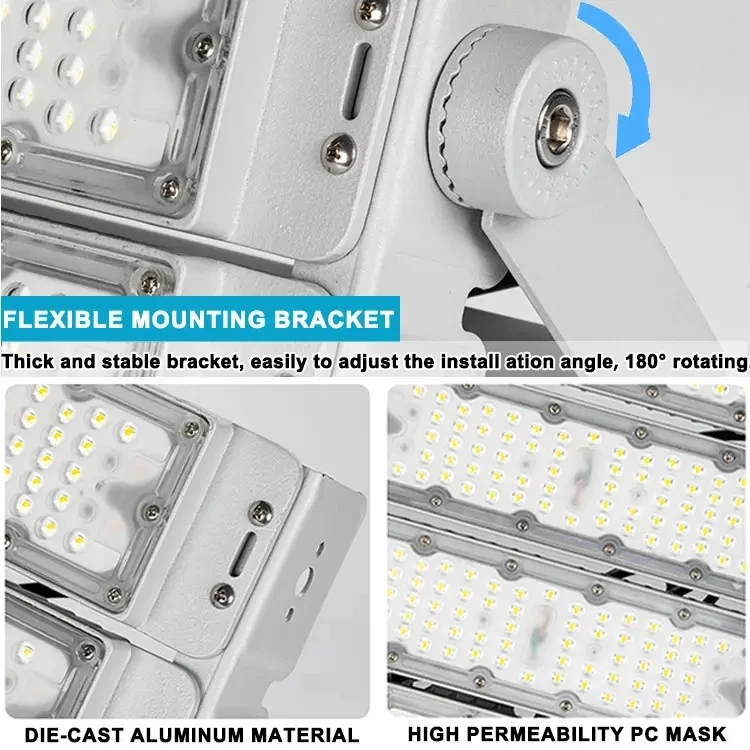 FLEXIBLE MOUNTING BRACKET

Thick and stable bracket, easily to adjust the install ation angle, 180° rotating.

DIE-CAST ALUMINUM MATERIAL

HIGH PERMEABILITY PC MASK