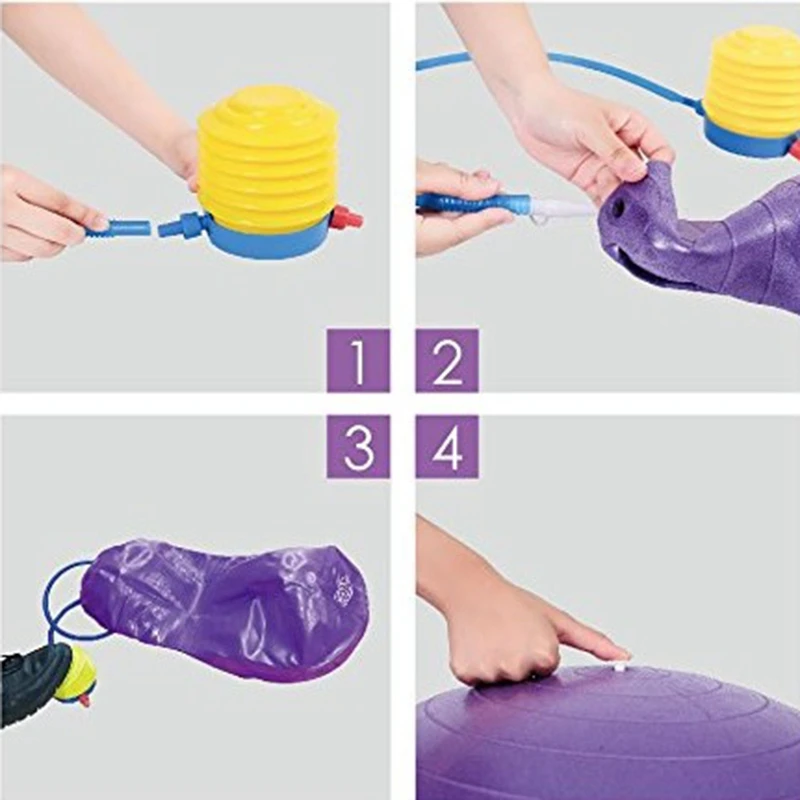 1 2
3 4