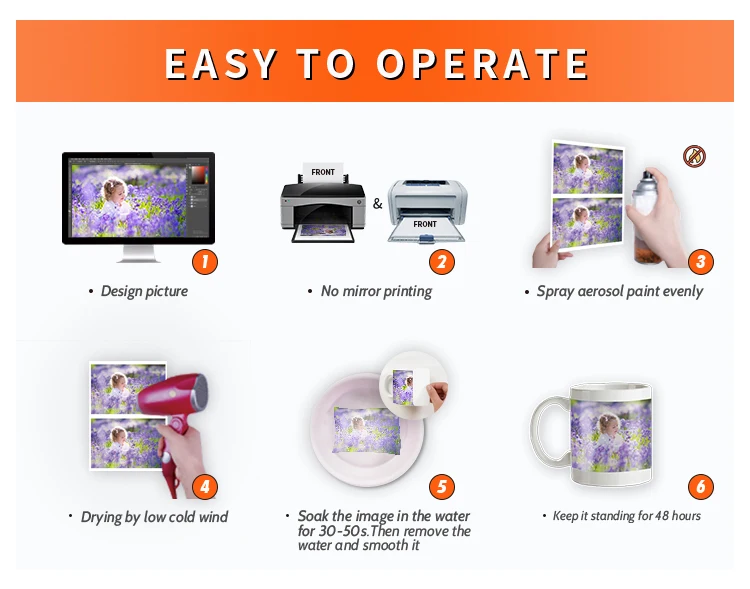 EASY TO OPERATE

1
• Design picture

FRONT
&
FRONT
2
• No mirror printing

3
• Spray aerosol paint evenly

4
• Drying by low cold wind

5
• Soak the image in the water for 30-50s.Then remove the water and smooth it

6
• Keep it standing for 48 hours