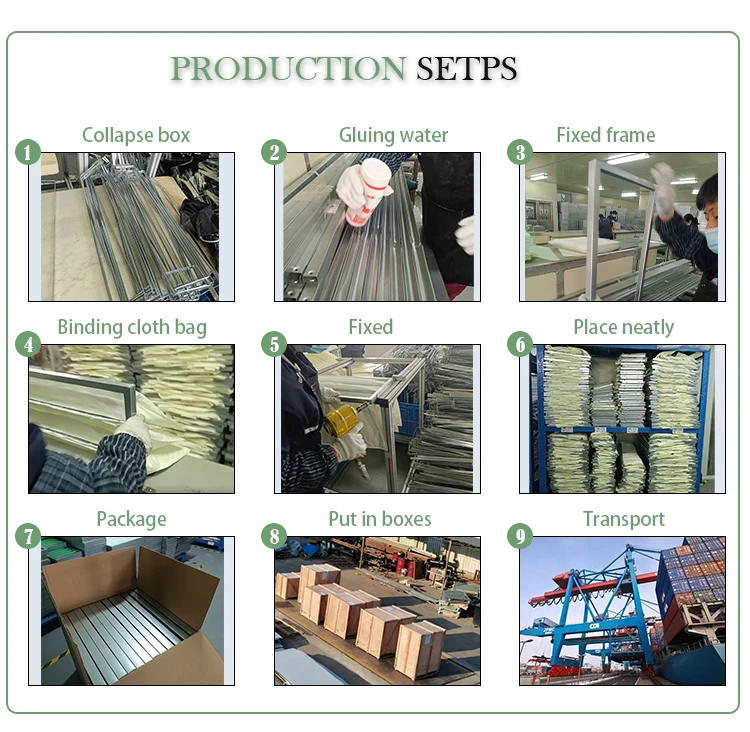 PRODUCTION SETPS

1 Collapse box

2 Gluing water

3 Fixed frame

4 Binding cloth bag

5 Fixed

6 Place neatly

7 Package

8 Put in boxes

9 Transport