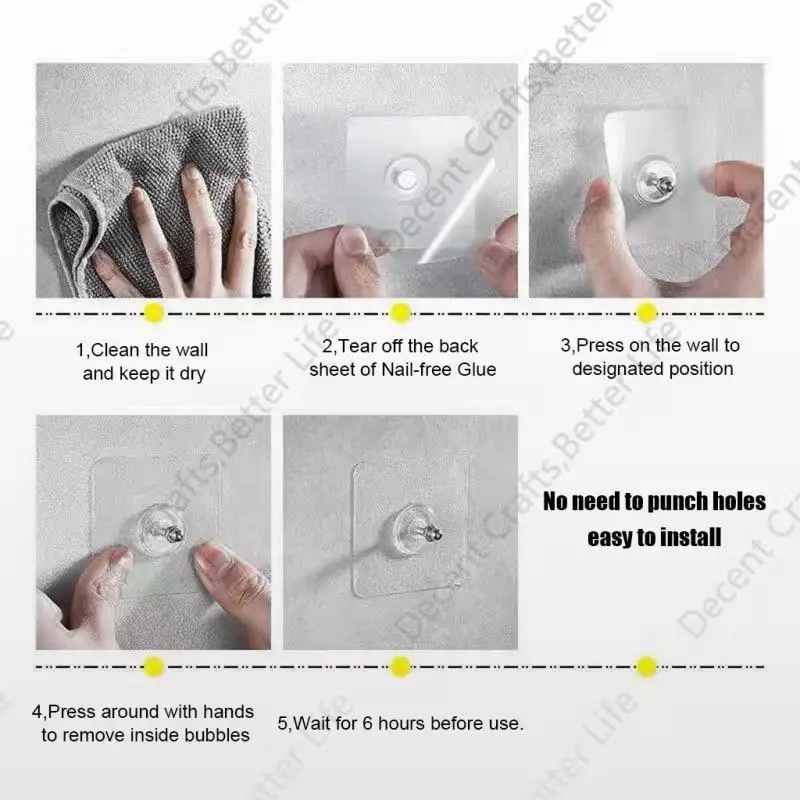 1,Clean the wall and keep it dry

2,Tear off the back sheet of Nail-free Glue

3,Press on the wall to designated position

No need to punch holes
easy to install

4,Press around with hands to remove inside bubbles

5,Wait for 6 hours before use.

Decent Crafts,Better Life