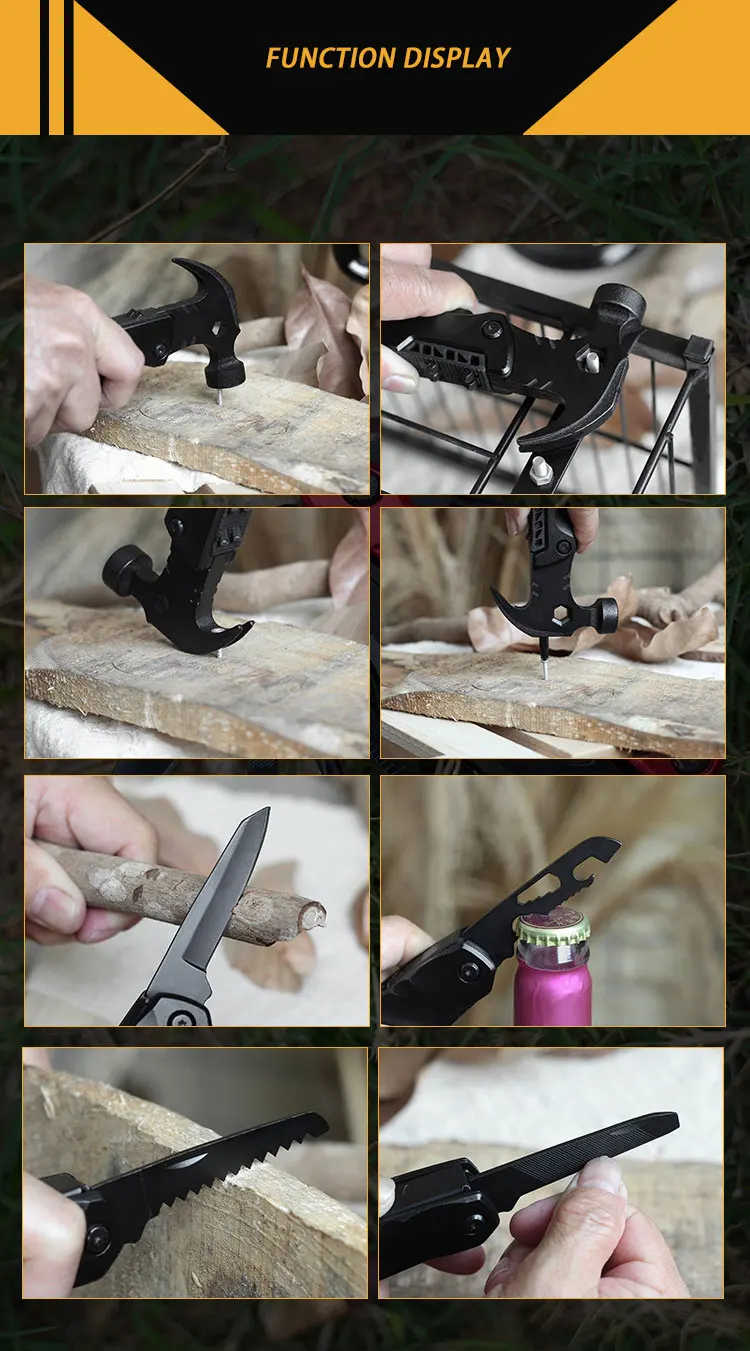 FUNCTION DISPLAY