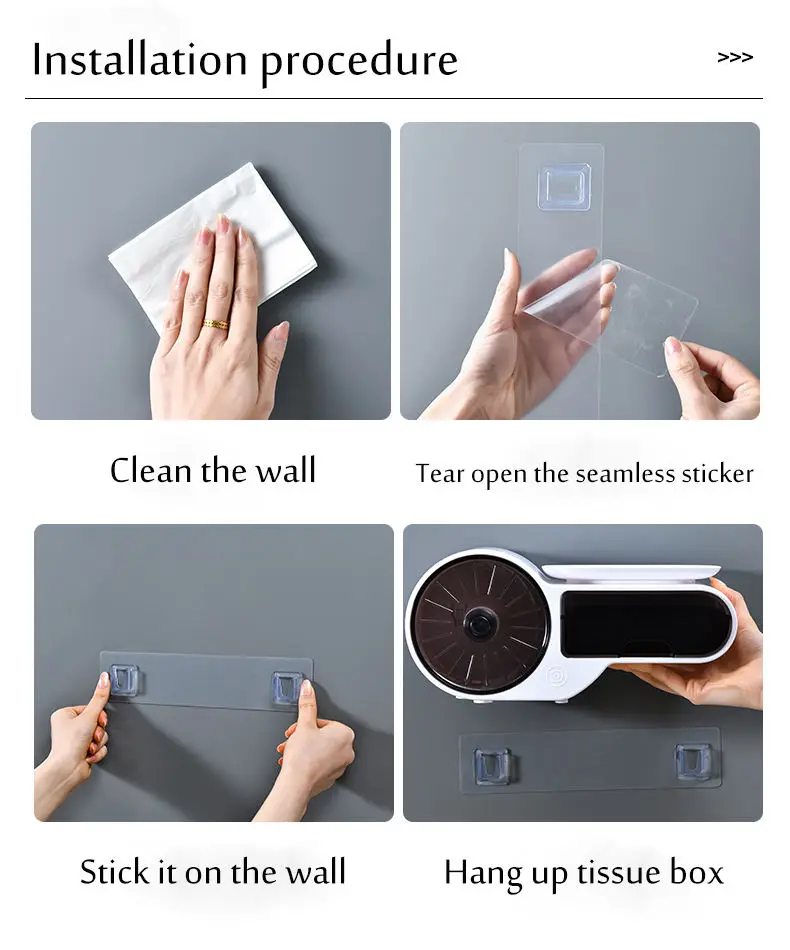 Installation procedure

>>>

Clean the wall

Tear open the seamless sticker

Stick it on the wall

Hang up tissue box