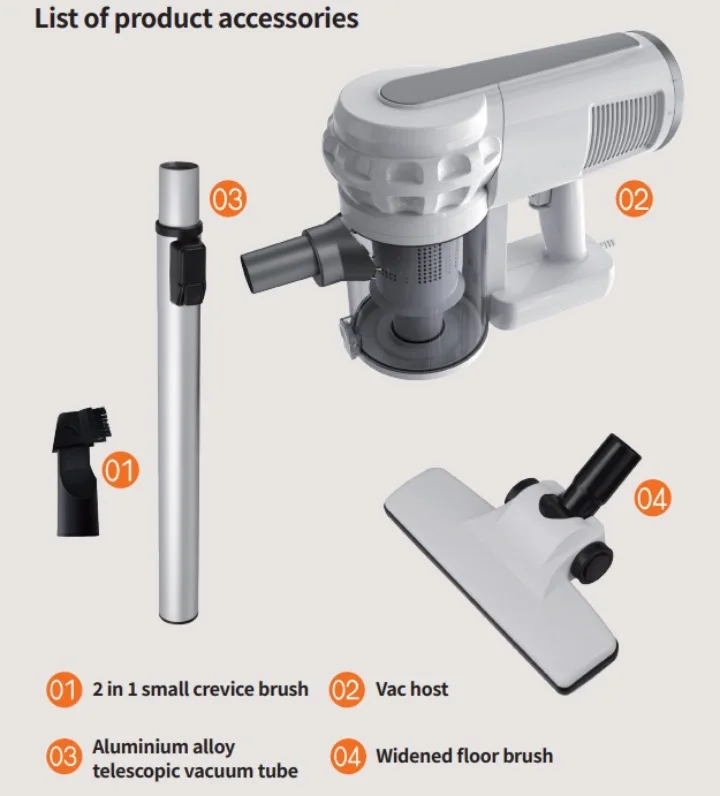 List of product accessories

03

02

01

04

01 2 in 1 small crevice brush

02 Vac host

03 Aluminium alloy telescopic vacuum tube

04 Widened floor brush