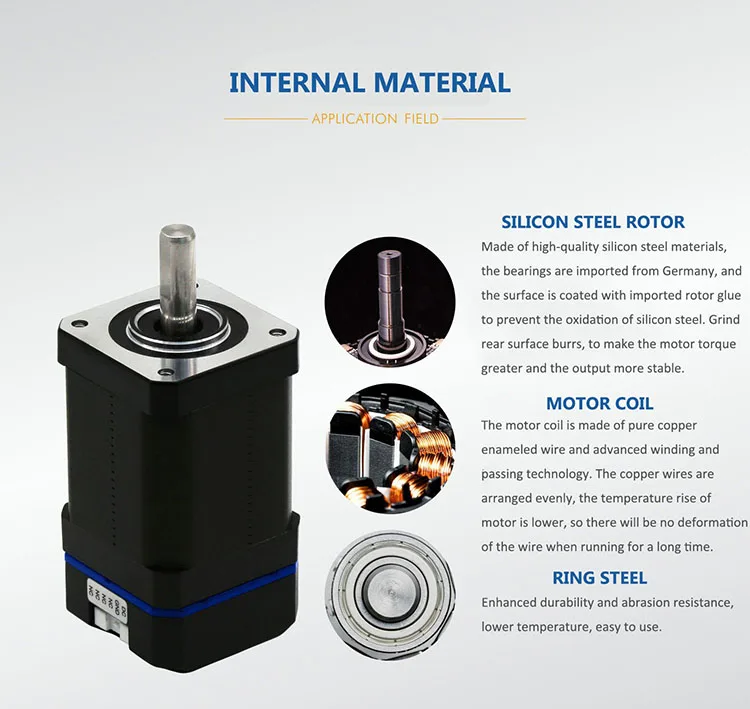 INTERNAL MATERIAL

APPLICATION FIELD

SILICON STEEL ROTOR

Made of high-quality silicon steel materials, the bearings are imported from Germany, and the surface is coated with imported rotor glue to prevent the oxidation of silicon steel. Grind rear surface burrs, to make the motor torque greater and the output more stable.

MOTOR COIL

The motor coil is made of pure copper enameled wire and advanced winding and passing technology. The copper wires are arranged evenly, the temperature rise of motor is lower, so there will be no deformation of the wire when running for a long time.

RING STEEL

Enhanced durability and abrasion resistance, lower temperature, easy to use.