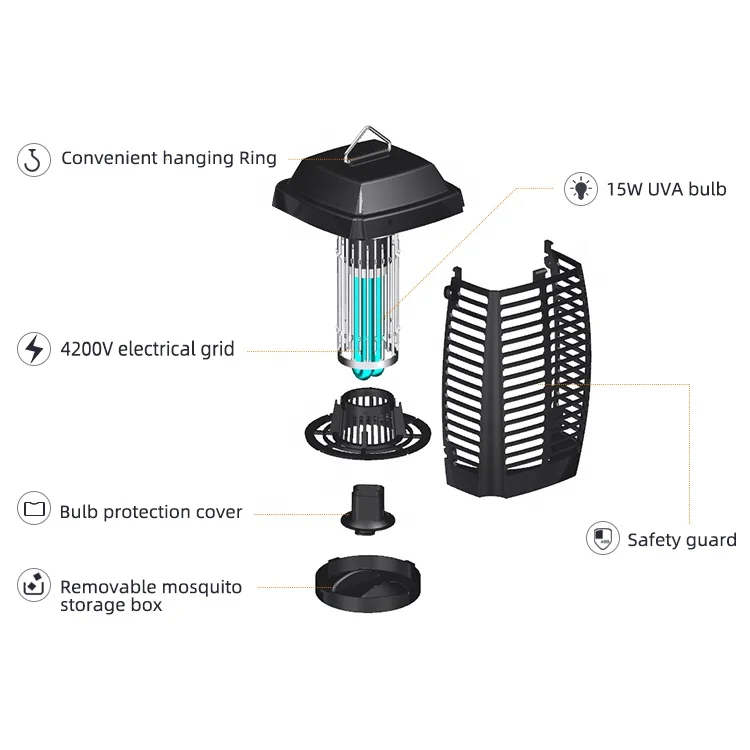 Convenient hanging Ring

15W UVA bulb

4200V electrical grid

Bulb protection cover

Safety guard

Removable mosquito storage box