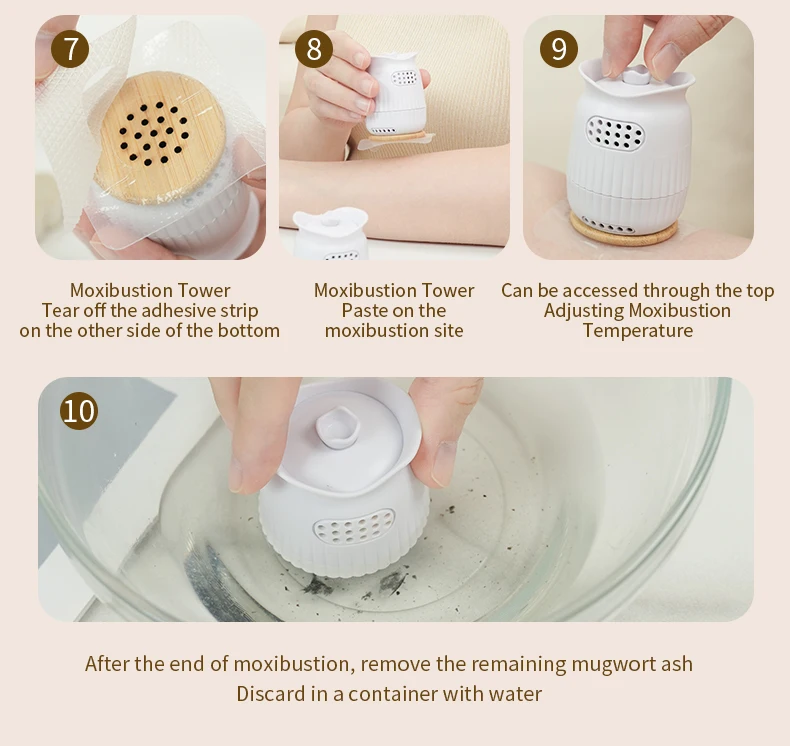 7

Moxibustion Tower
Tear off the adhesive strip
on the other side of the bottom

8

Moxibustion Tower
Paste on the
moxibustion site

9

Can be accessed through the top
Adjusting Moxibustion
Temperature

10

After the end of moxibustion, remove the remaining mugwort ash
Discard in a container with water