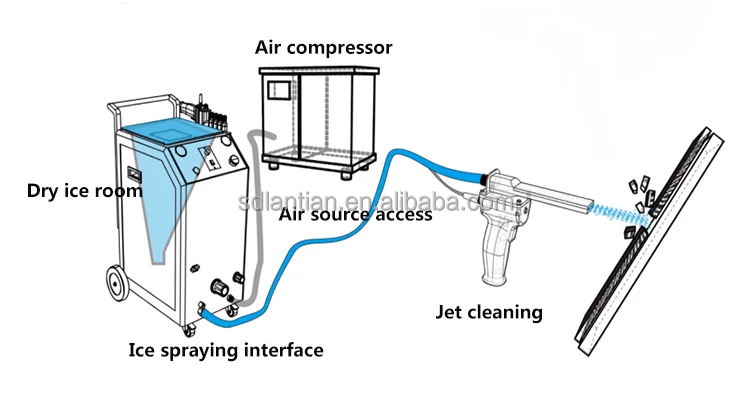 Air compressor

Dry ice room

sdlantian.en.alibaba.com

Air source access

Jet cleaning

Ice spraying interface