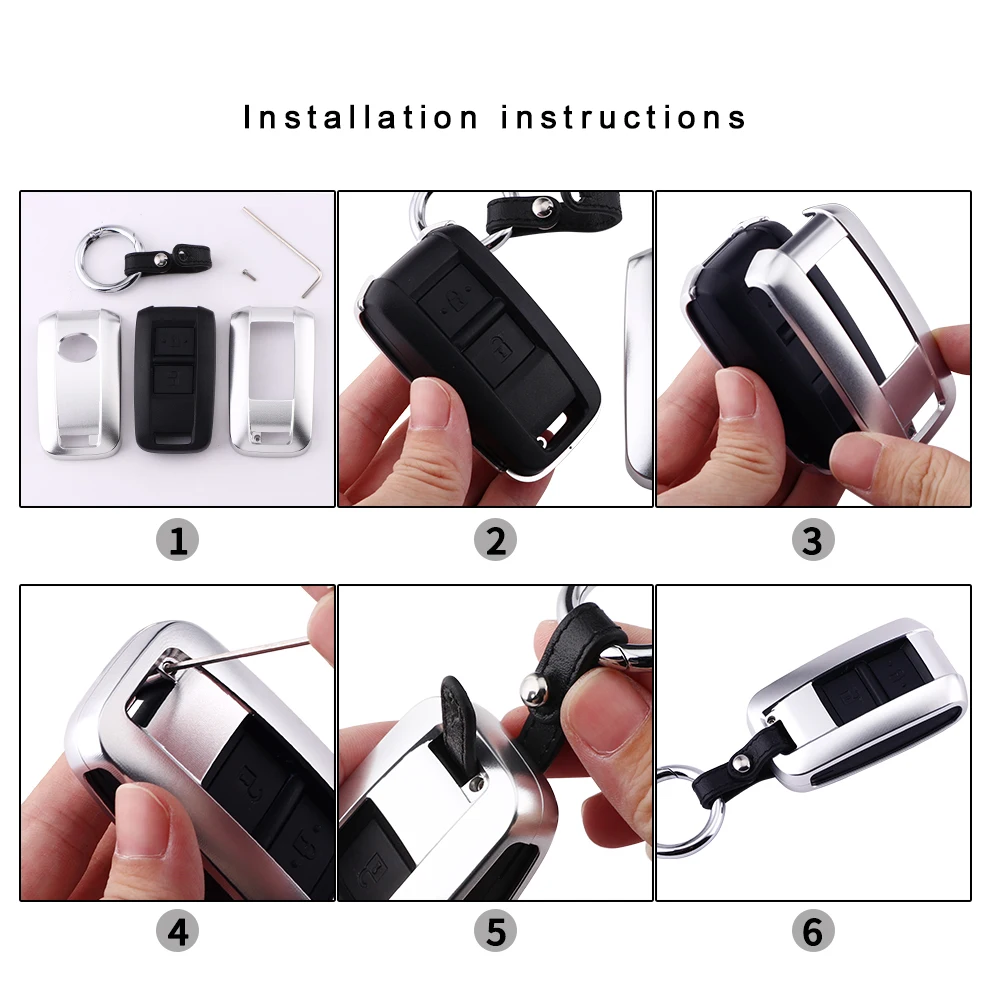 Installation instructions

1

2

3

4

5

6