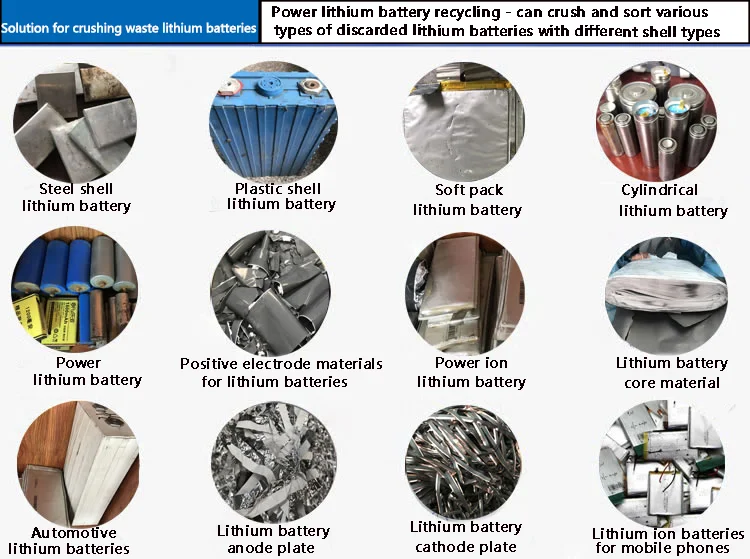 Solution for crushing waste lithium batteries

Power lithium battery recycling - can crush and sort various types of discarded lithium batteries with different shell types

Steel shell lithium battery

Plastic shell lithium battery

Soft pack lithium battery

Cylindrical lithium battery

Power lithium battery

Positive electrode materials for lithium batteries

Power ion lithium battery

Lithium battery core material

Automotive lithium batteries

Lithium battery anode plate

Lithium battery cathode plate

Lithium ion batteries for mobile phones