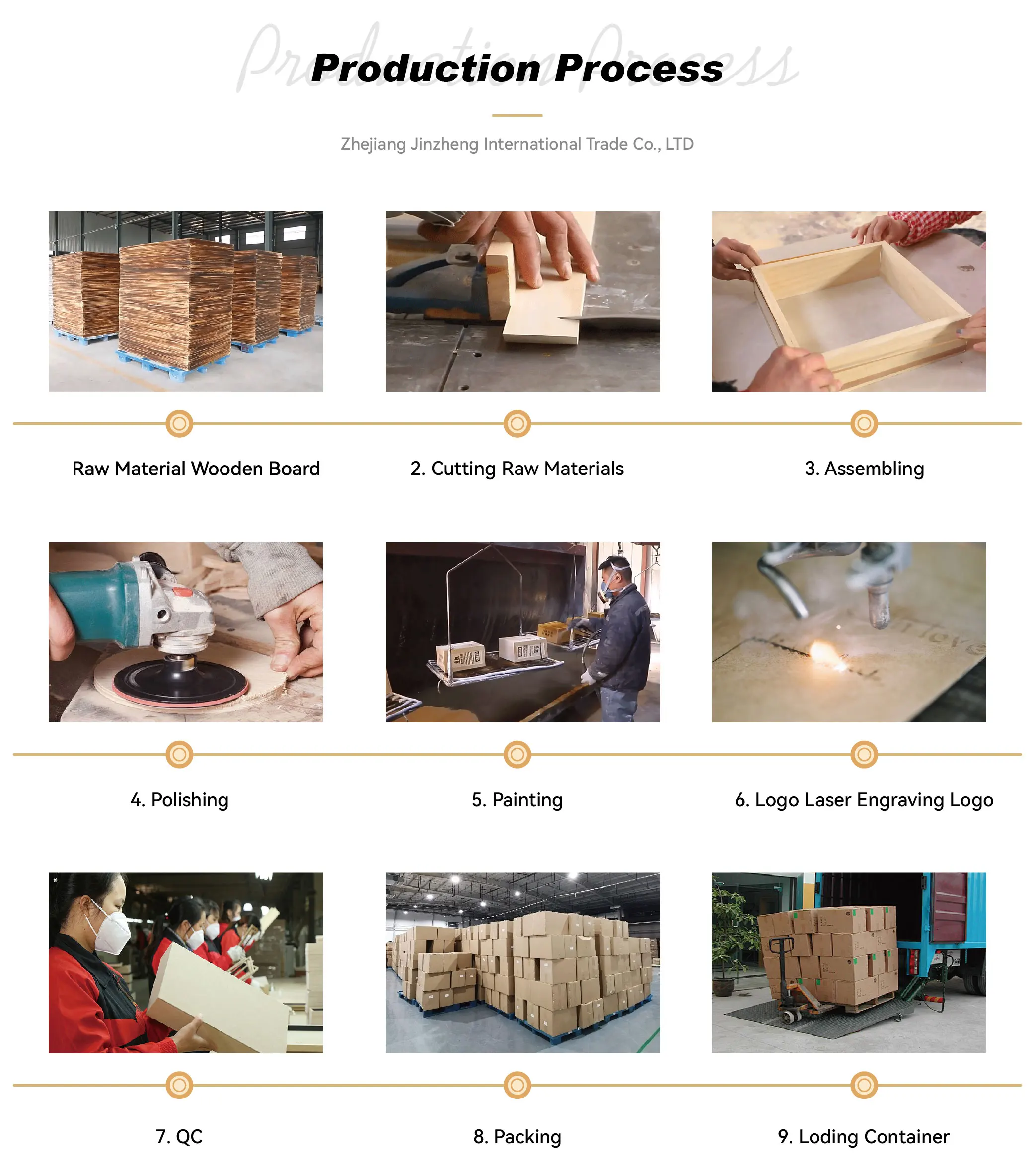 Production Process

Production Process

Zhejiang Jinzheng International Trade Co., LTD

Raw Material Wooden Board

2. Cutting Raw Materials

3. Assembling

4. Polishing

5. Painting

6. Logo Laser Engraving Logo

7. QC

8. Packing

9. Loding Container