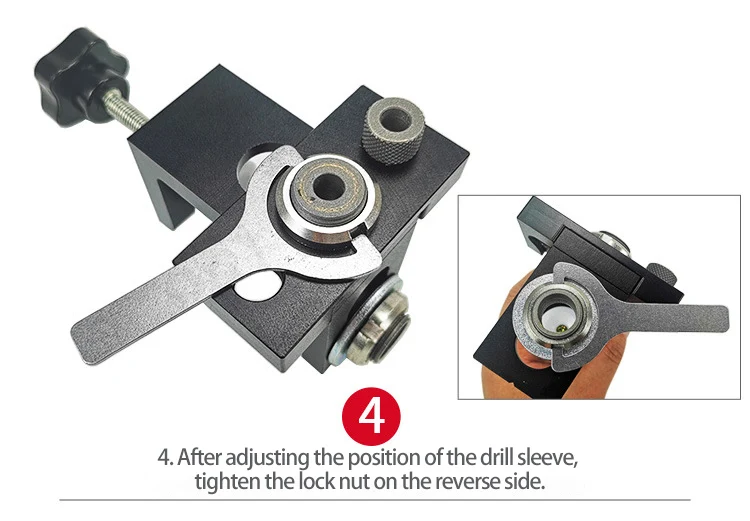 4

4. After adjusting the position of the drill sleeve, tighten the lock nut on the reverse side.