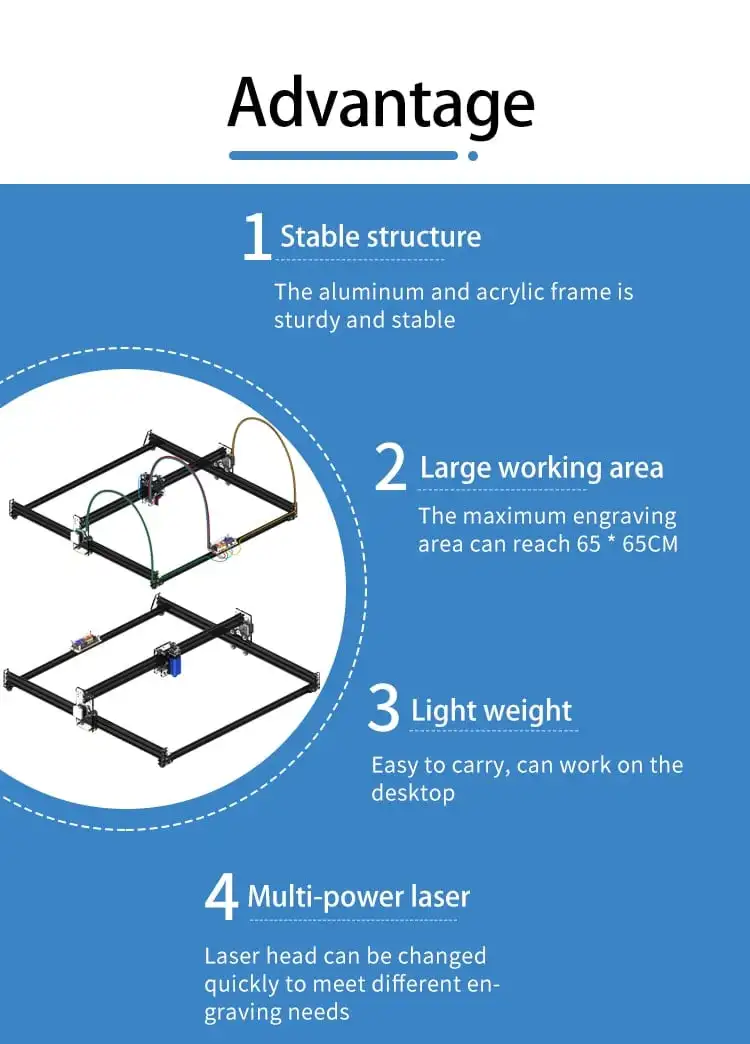 Advantage

1 Stable structure

The aluminum and acrylic frame is sturdy and stable

2 Large working area

The maximum engraving area can reach 65 * 65CM

3 Light weight

Easy to carry, can work on the desktop

4 Multi-power laser

Laser head can be changed quickly to meet different engraving needs