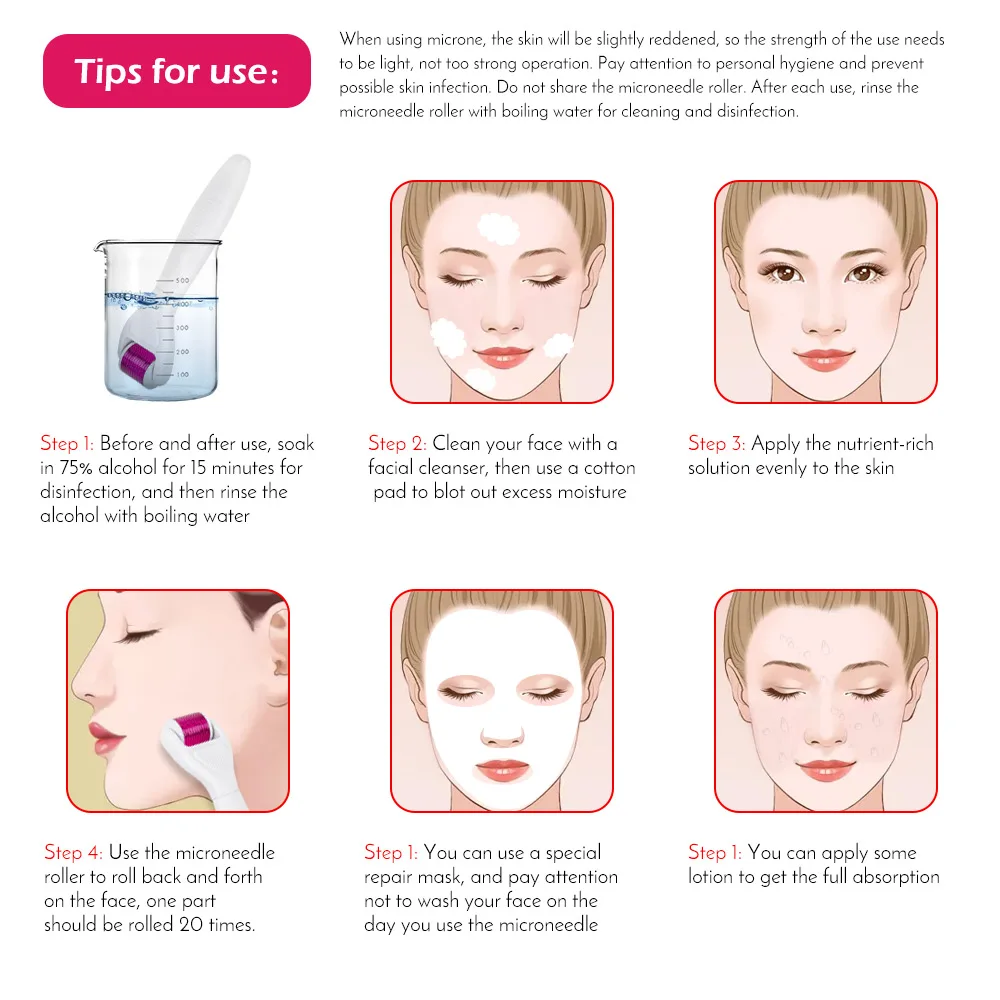 Tips for use:

When using microne, the skin will be slightly reddened, so the strength of the use needs to be light, not too strong operation. Pay attention to personal hygiene and prevent possible skin infection. Do not share the microneedle roller. After each use, rinse the microneedle roller with boiling water for cleaning and disinfection.

500
400
300
200
100

Step 1: Before and after use, soak in 75% alcohol for 15 minutes for disinfection, and then rinse the alcohol with boiling water

Step 2: Clean your face with a facial cleanser, then use a cotton pad to blot out excess moisture

Step 3: Apply the nutrient-rich solution evenly to the skin

Step 4: Use the microneedle roller to roll back and forth on the face, one part should be rolled 20 times.

Step 1: You can use a special repair mask, and pay attention not to wash your face on the day you use the microneedle

Step 1: You can apply some lotion to get the full absorption