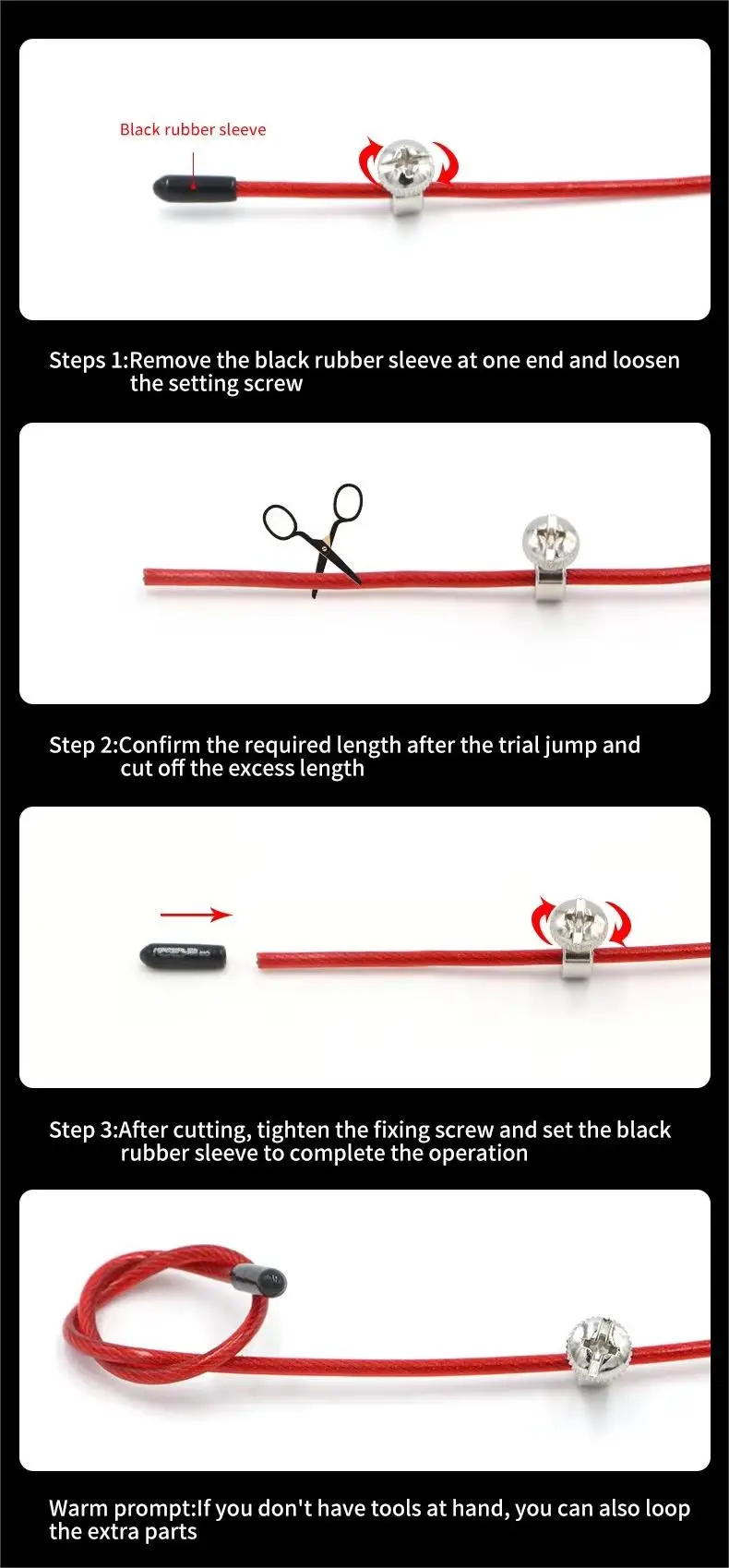 Black rubber sleeve

Steps 1:Remove the black rubber sleeve at one end and loosen the setting screw

Step 2:Confirm the required length after the trial jump and cut off the excess length

Step 3:After cutting, tighten the fixing screw and set the black rubber sleeve to complete the operation

Warm prompt:If you don't have tools at hand, you can also loop the extra parts