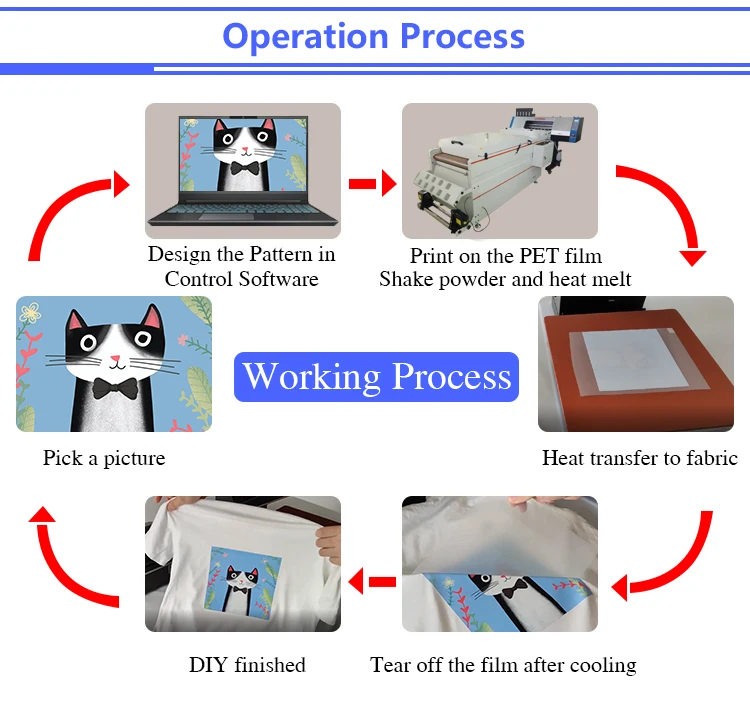 Operation Process

Design the Pattern in Control Software

Print on the PET film
Shake powder and heat melt

Pick a picture

Working Process

Heat transfer to fabric

DIY finished

Tear off the film after cooling