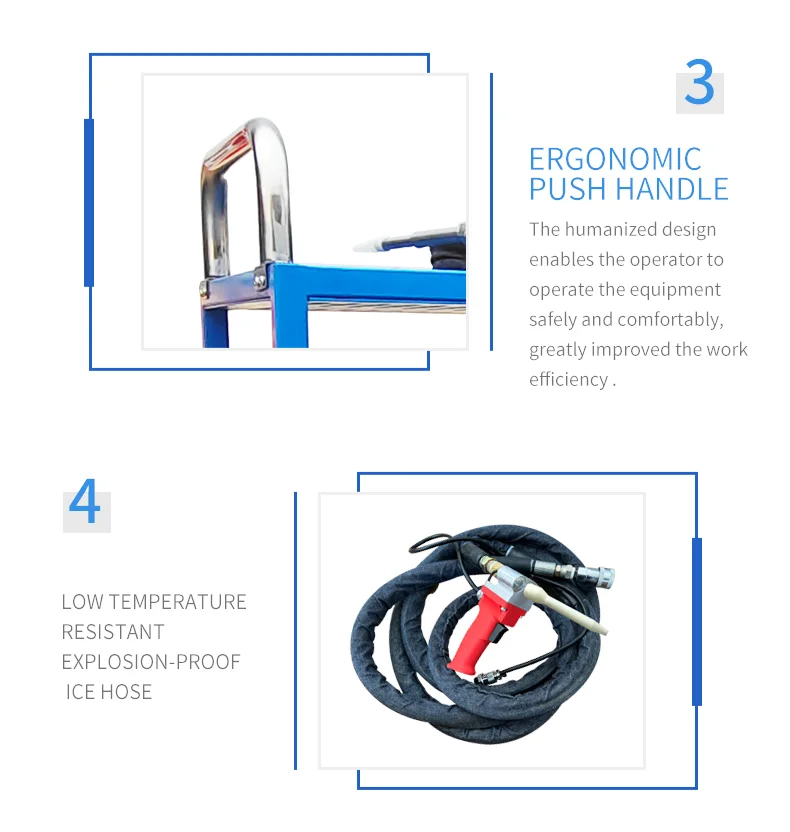 3

ERGONOMIC PUSH HANDLE

The humanized design enables the operator to operate the equipment safely and comfortably, greatly improved the work efficiency .

4

LOW TEMPERATURE RESISTANT EXPLOSION-PROOF ICE HOSE