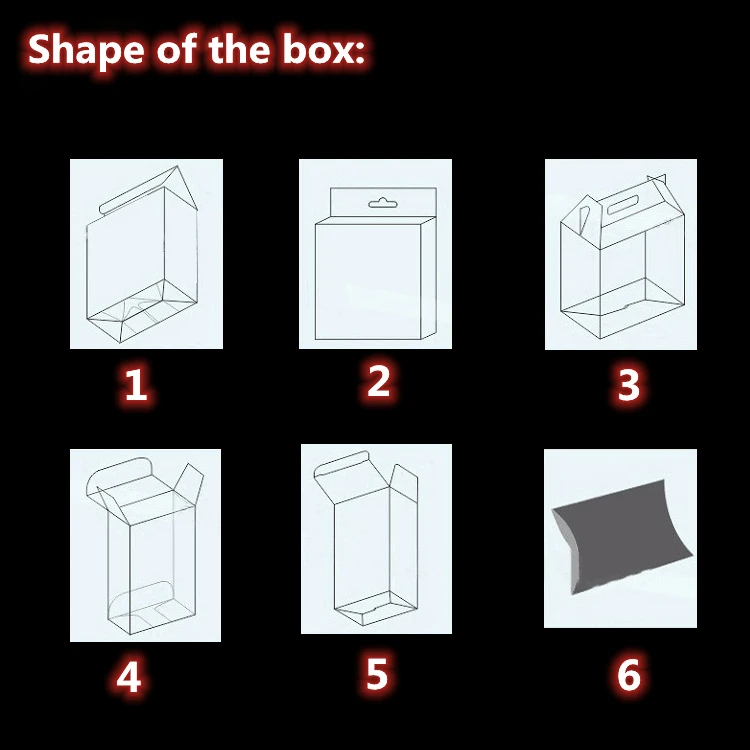 Shape of the box:

1

2

3

4

5

6