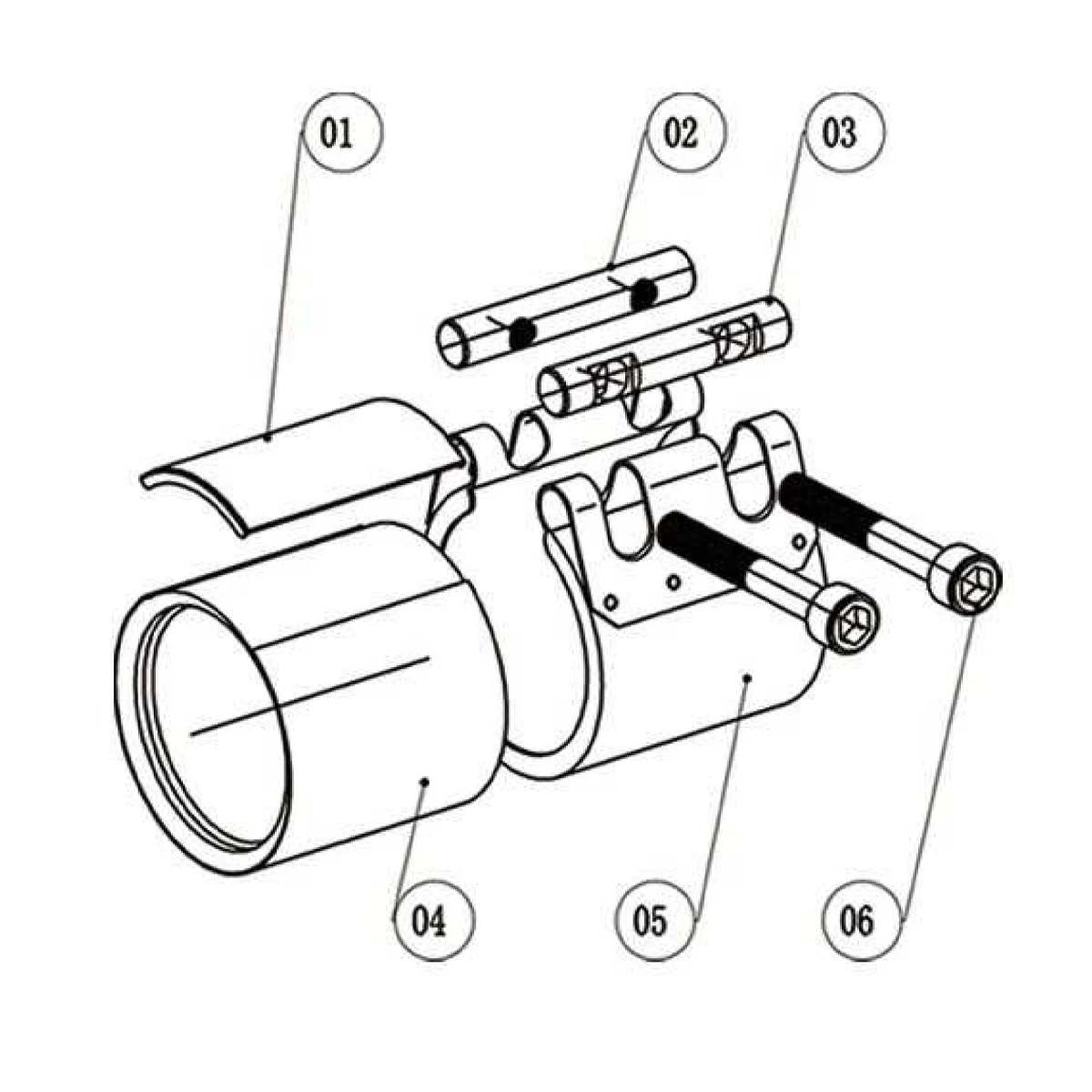 01
02
03
04
05
06