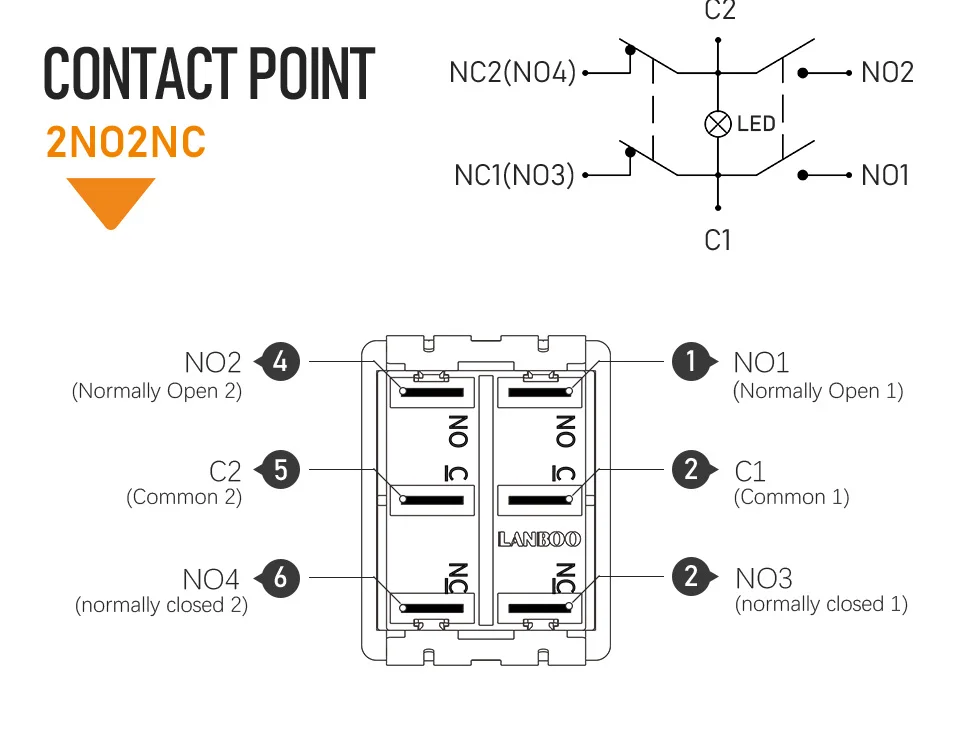 CONTACT POINT
2NO2NC

C2
NC2(NO4)
NO2
LED
NC1(NO3)
NO1
C1

NO2 4
(Normally Open 2)
C2 5
(Common 2)
NO4 6
(normally closed 2)

1 NO1
(Normally Open 1)
2 C1
(Common 1)
2 NO3
(normally closed 1)

NO
C
NC
NO
C
NC
LANBOO