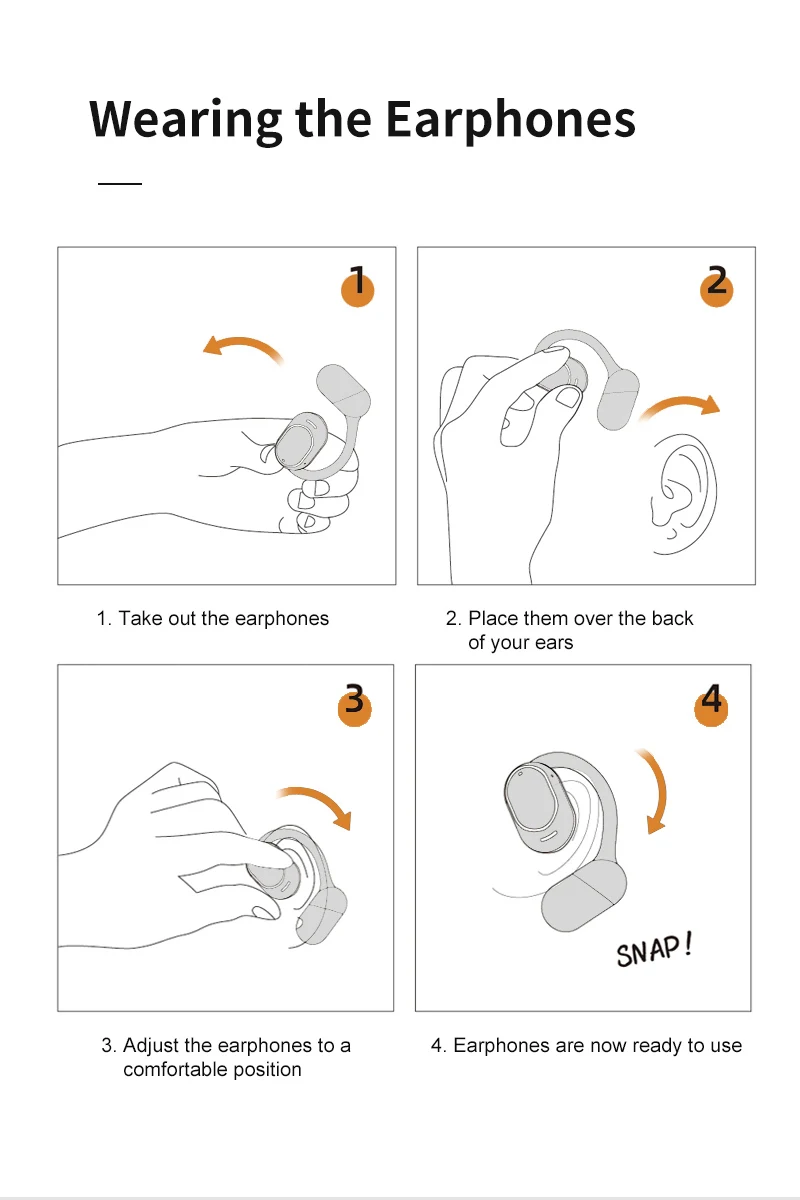 Wearing the Earphones

1

1. Take out the earphones

2

2. Place them over the back of your ears

3

3. Adjust the earphones to a comfortable position

4

SNAP!

4. Earphones are now ready to use