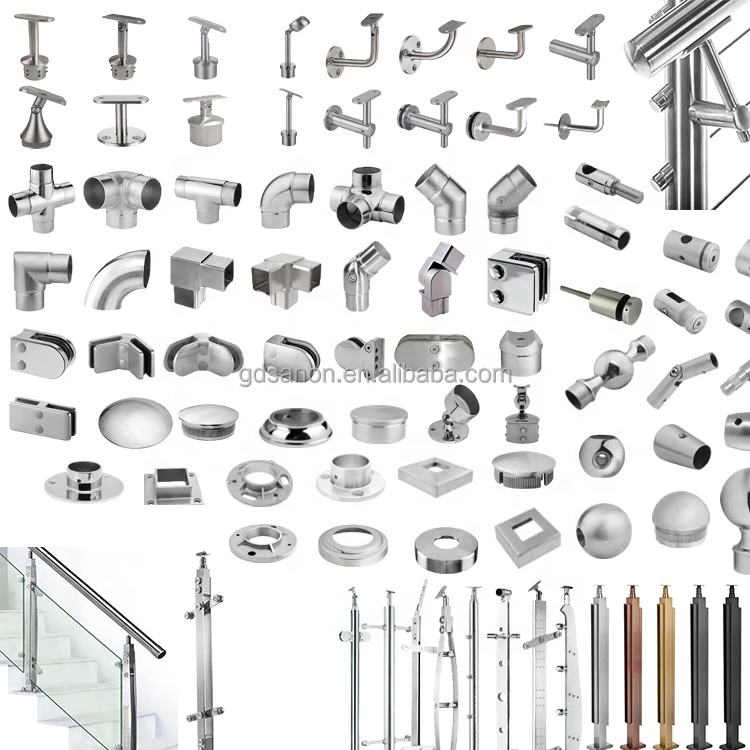 gdsanon.en.alibaba.com