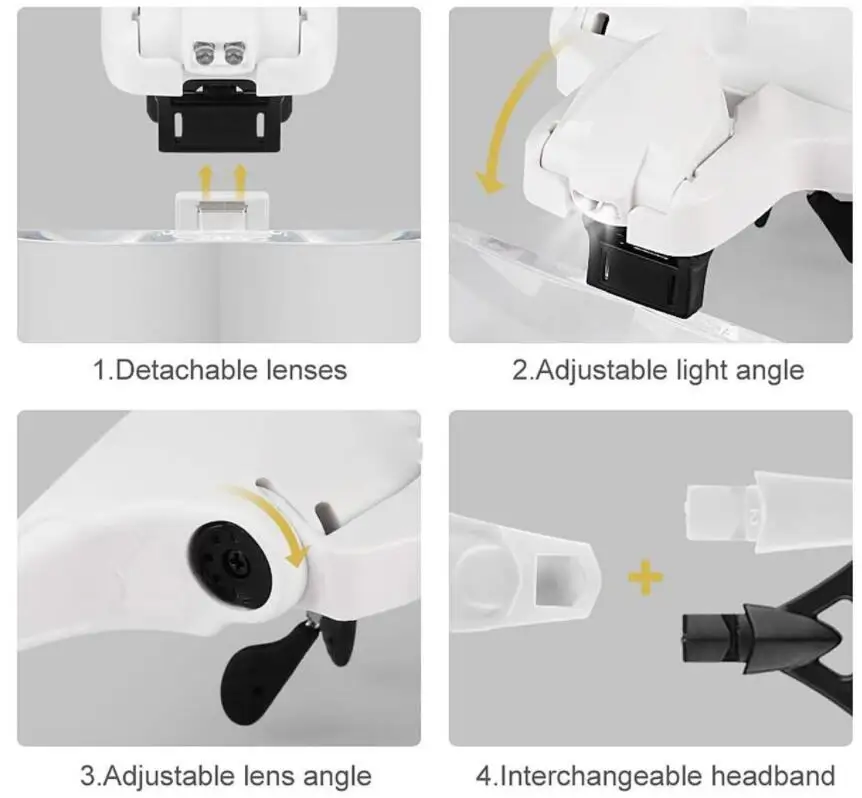 1.Detachable lenses

2.Adjustable light angle

3.Adjustable lens angle

4.Interchangeable headband