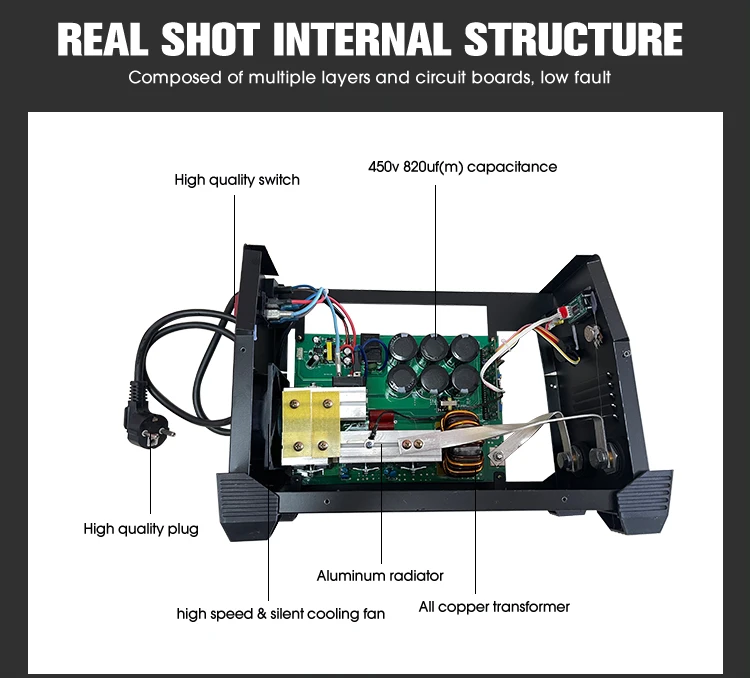 REAL SHOT INTERNAL STRUCTURE

Composed of multiple layers and circuit boards, low fault

High quality switch

450v 820uf(m) capacitance

High quality plug

Aluminum radiator

high speed & silent cooling fan

All copper transformer