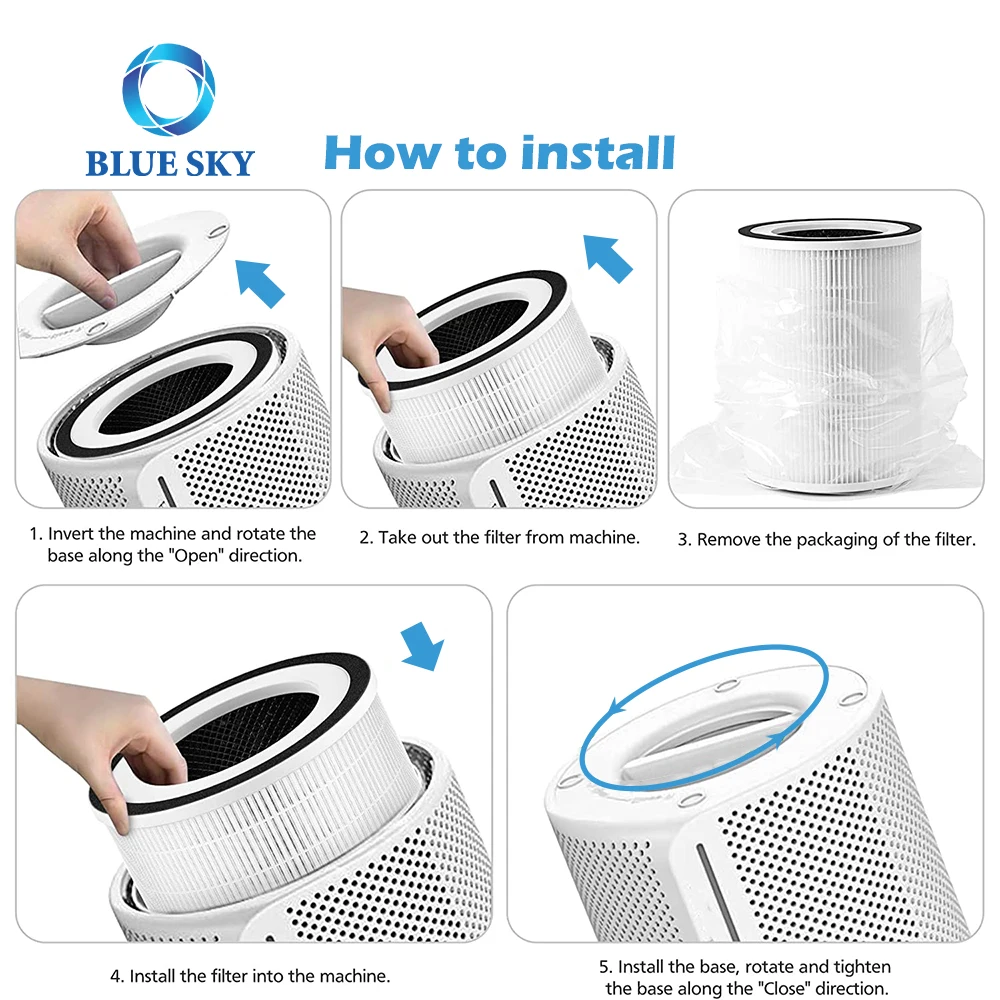 BLUE SKY

How to install

1. Invert the machine and rotate the base along the "Open" direction.

2. Take out the filter from machine.

3. Remove the packaging of the filter.

4. Install the filter into the machine.

5. Install the base, rotate and tighten the base along the "Close" direction.