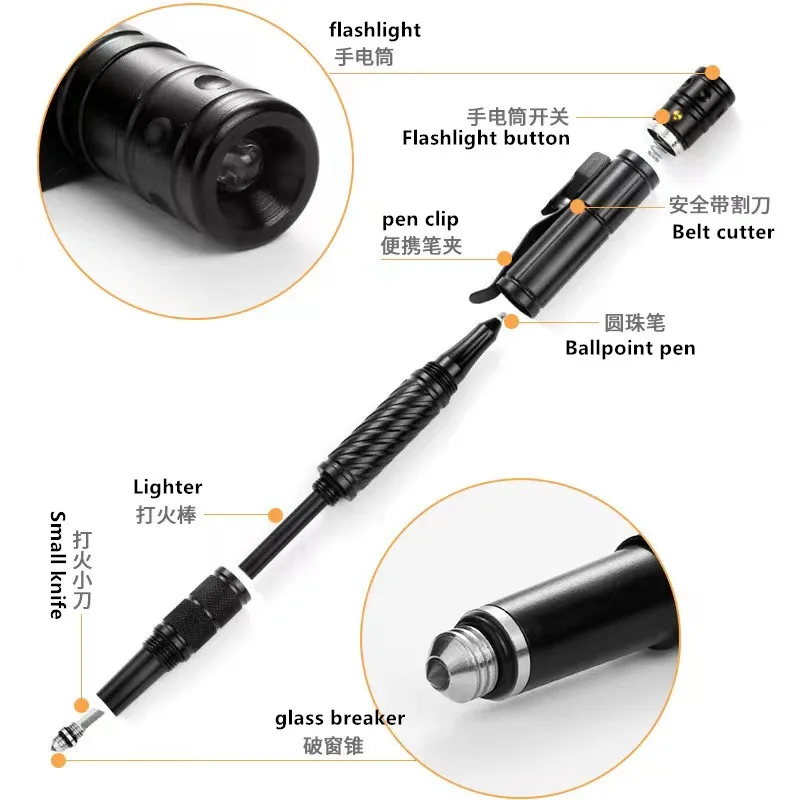 flashlight
手电筒

手电筒开关
Flashlight button

安全带割刀
Belt cutter

pen clip
便携笔夹

圆珠笔
Ballpoint pen

Lighter
打火棒

Small knife
打火小刀

glass breaker
破窗锥