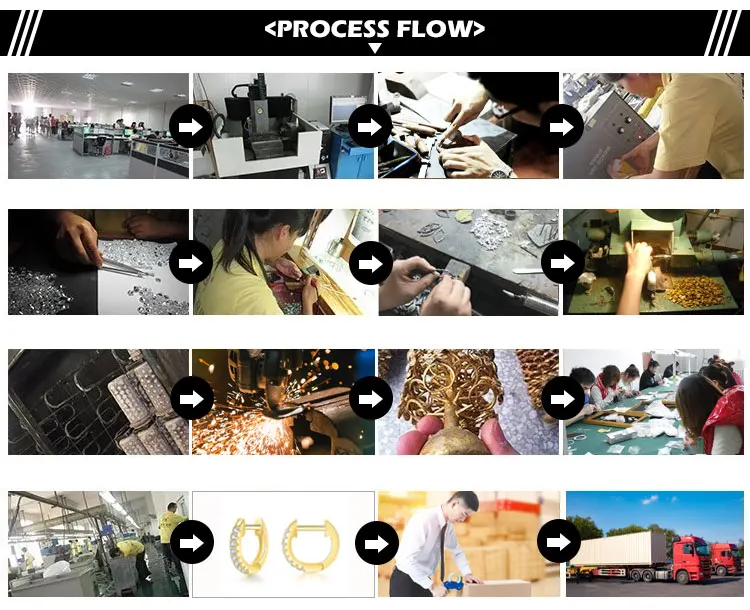 <PROCESS FLOW>