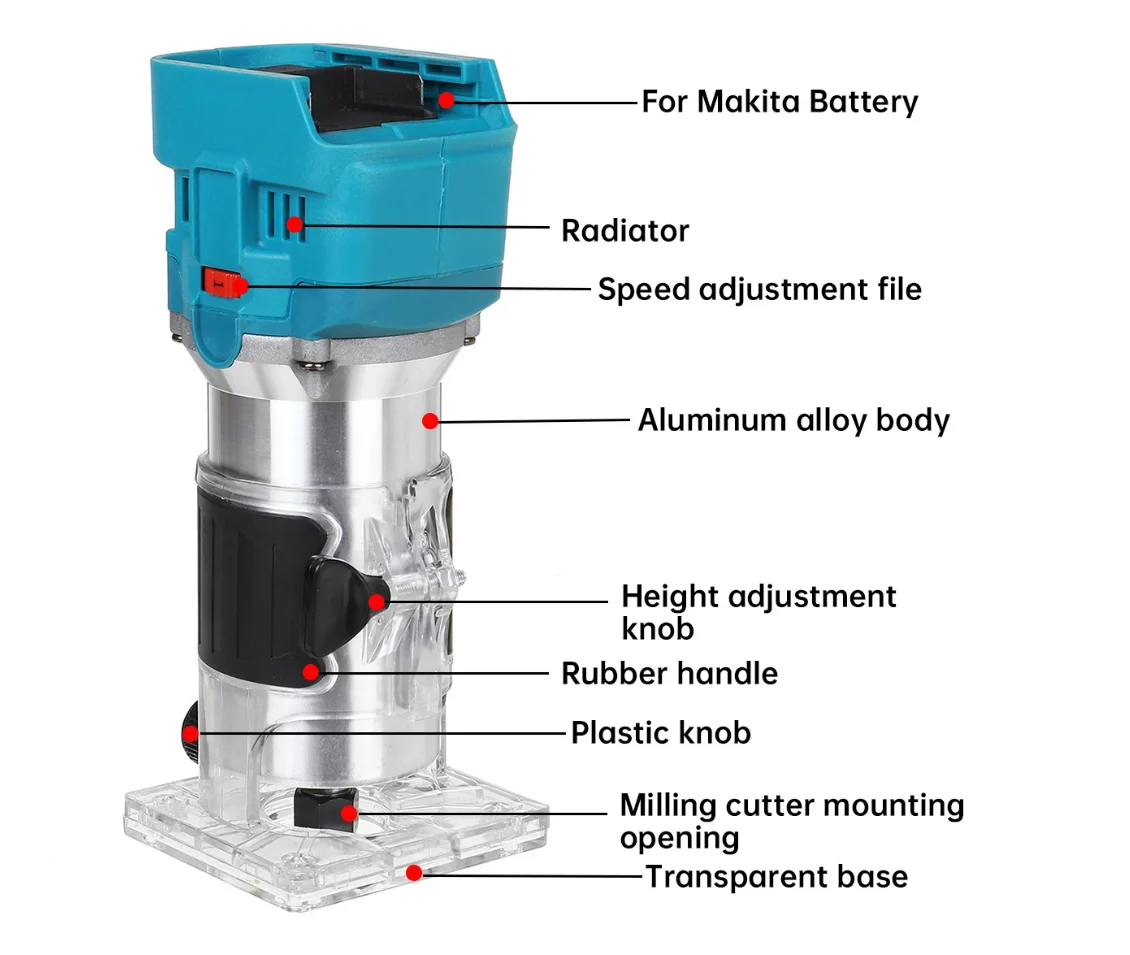 For Makita Battery

Radiator

Speed adjustment file

Aluminum alloy body

Height adjustment knob

Rubber handle

Plastic knob

Milling cutter mounting opening

Transparent base