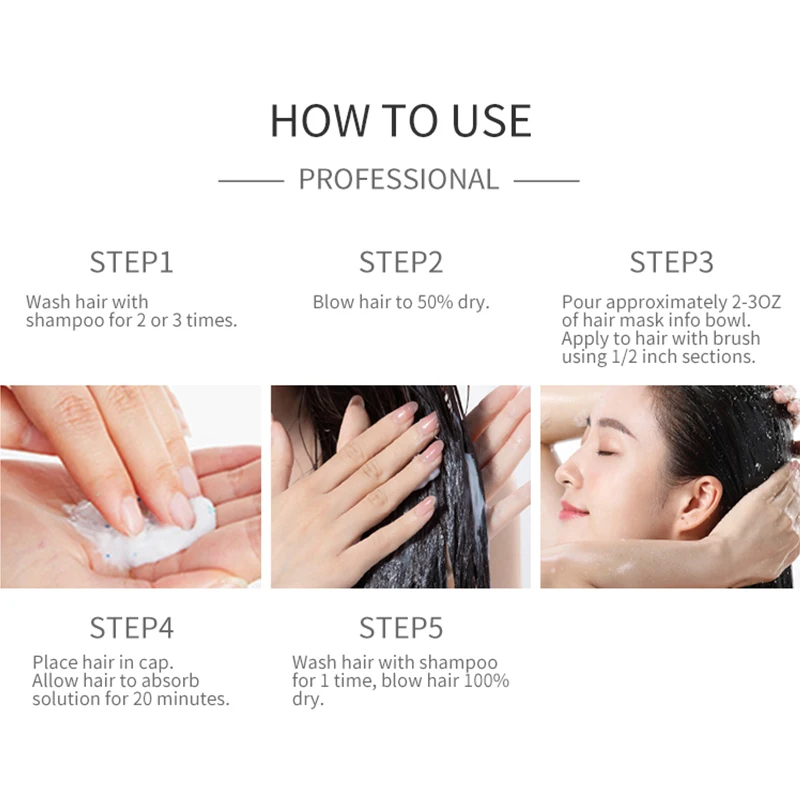 HOW TO USE

PROFESSIONAL

STEP1

Wash hair with shampoo for 2 or 3 times.

STEP2

Blow hair to 50% dry.

STEP3

Pour approximately 2-3OZ of hair mask info bowl. Apply to hair with brush using 1/2 inch sections.

STEP4

Place hair in cap. Allow hair to absorb solution for 20 minutes.

STEP5

Wash hair with shampoo for 1 time, blow hair 100% dry.