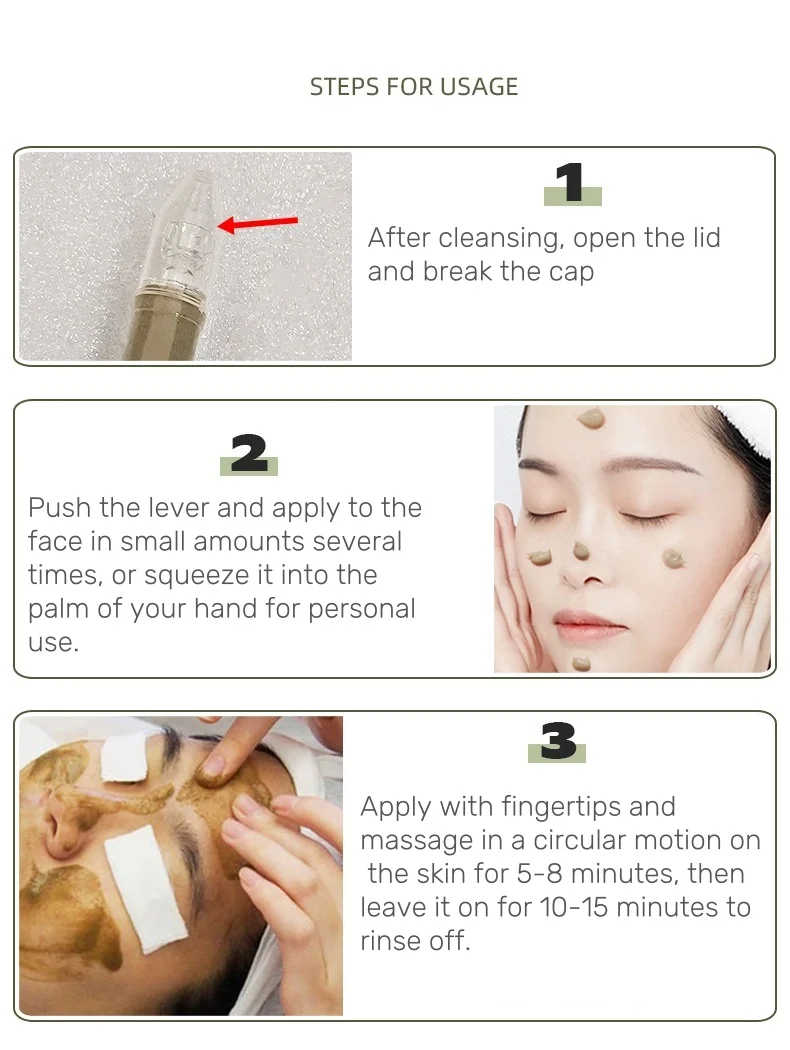 STEPS FOR USAGE

1

After cleansing, open the lid and break the cap

2

Push the lever and apply to the face in small amounts several times, or squeeze it into the palm of your hand for personal use.

3

Apply with fingertips and massage in a circular motion on the skin for 5-8 minutes, then leave it on for 10-15 minutes to rinse off.