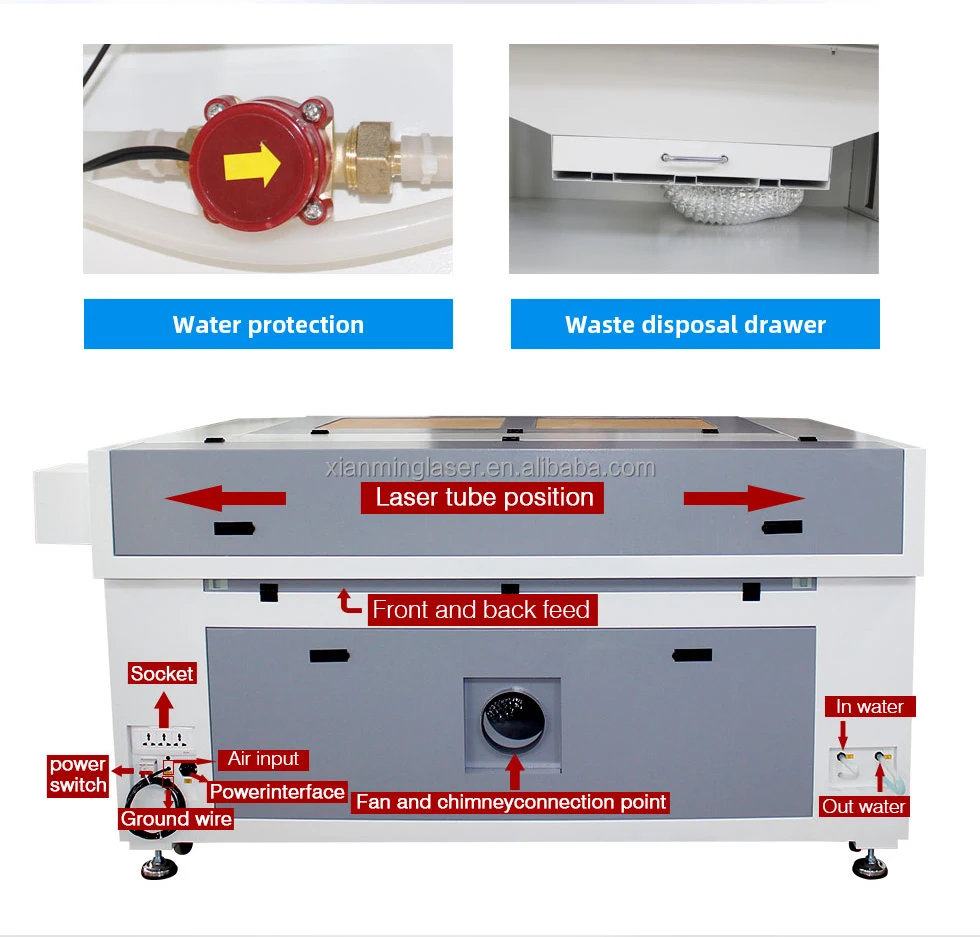 Water protection

Waste disposal drawer

xianminglaser.en.alibaba.com

Laser tube position

Front and back feed

Socket

power switch

Air input

Powerinterface

Ground wire

Fan and chimneyconnection point

In water

Out water