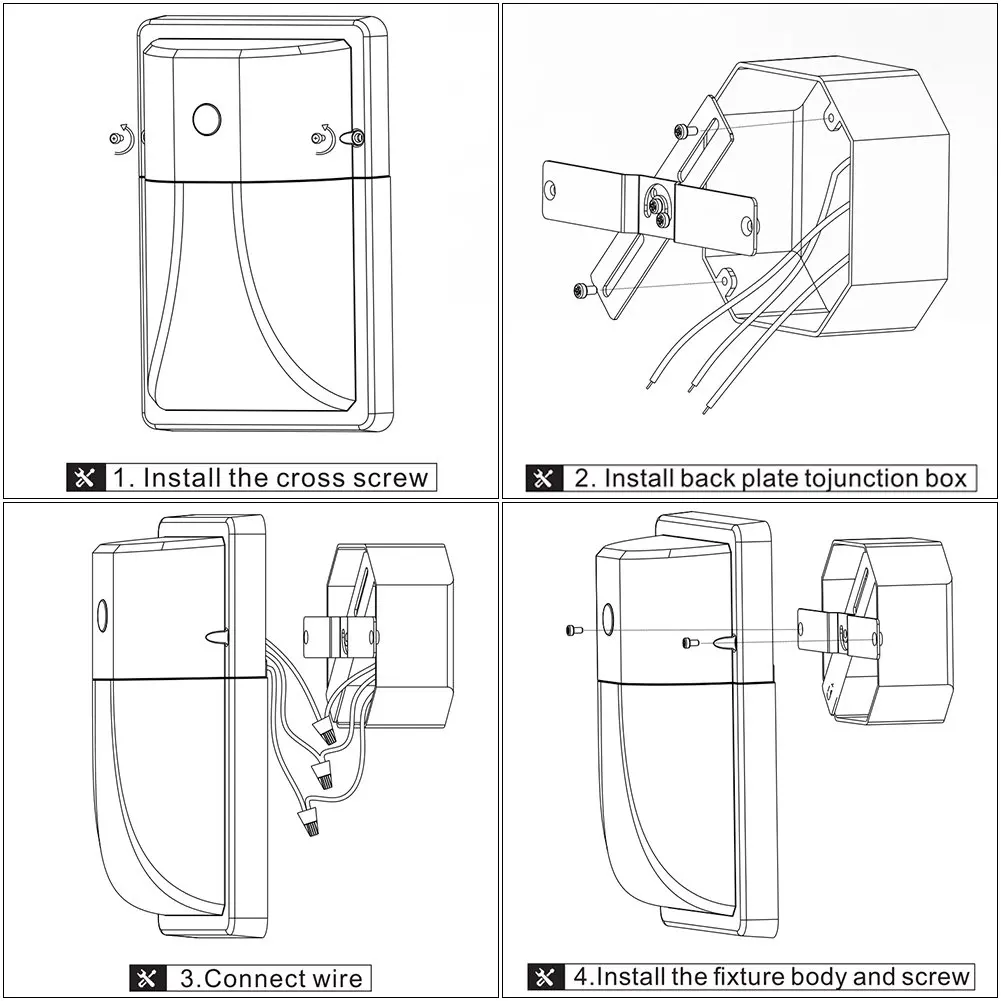 1. Install the cross screw

2. Install back plate tojunction box

3.Connect wire

4.Install the fixture body and screw