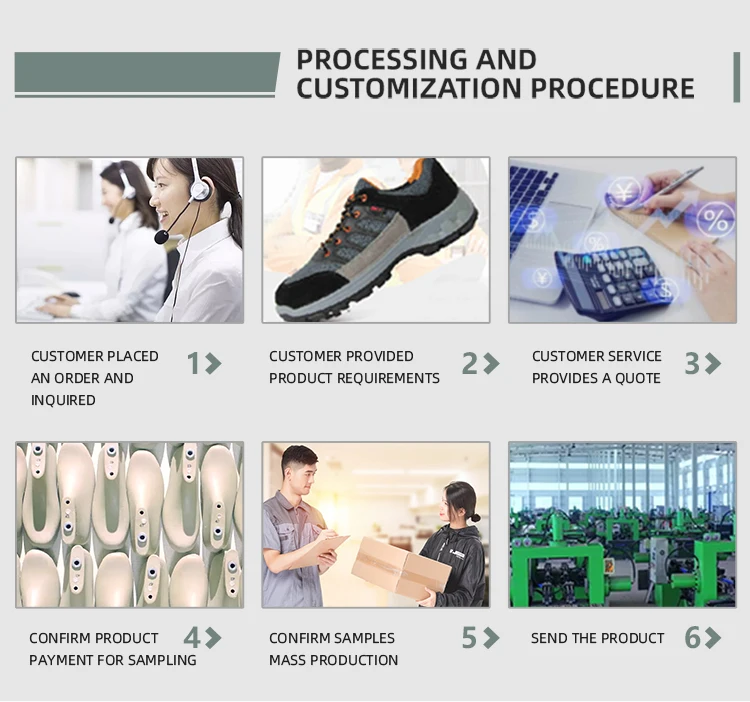 PROCESSING AND CUSTOMIZATION PROCEDURE

CUSTOMER PLACED AN ORDER AND INQUIRED 1

CUSTOMER PROVIDED PRODUCT REQUIREMENTS 2

CUSTOMER SERVICE PROVIDES A QUOTE 3

CONFIRM PRODUCT PAYMENT FOR SAMPLING 4

CONFIRM SAMPLES MASS PRODUCTION 5

SEND THE PRODUCT 6