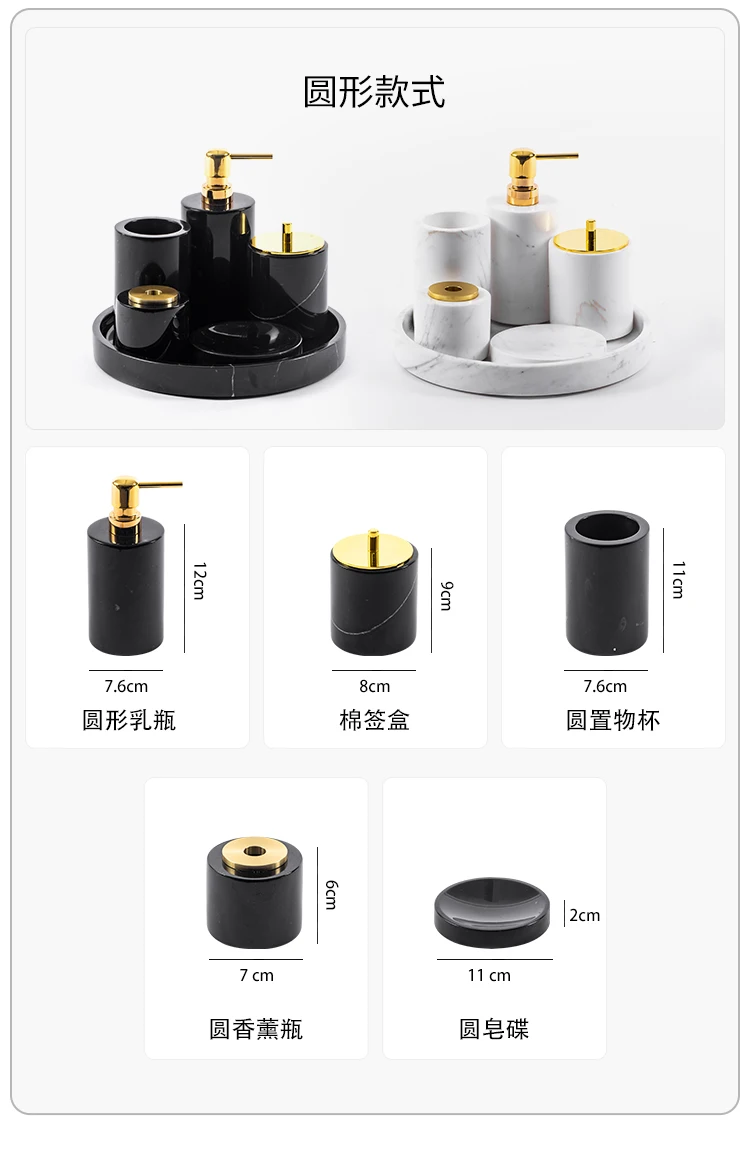 圆形款式

12cm
7.6cm
圆形乳瓶

9cm
8cm
棉签盒

11cm
7.6cm
圆置物杯

6cm
7 cm
圆香薰瓶

2cm
11 cm
圆皂碟