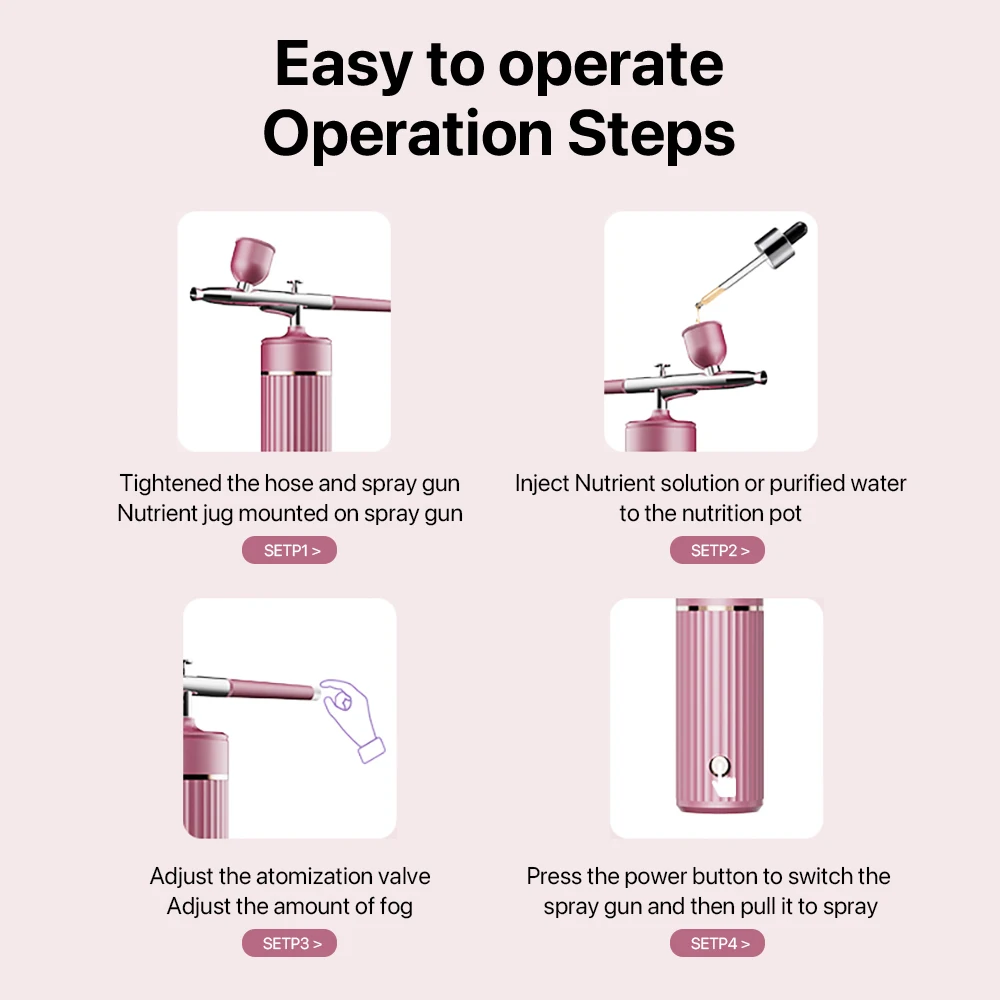 Easy to operate
Operation Steps

Tightened the hose and spray gun
Nutrient jug mounted on spray gun

SETP1 >

Inject Nutrient solution or purified water to the nutrition pot

SETP2 >

Adjust the atomization valve
Adjust the amount of fog

SETP3 >

Press the power button to switch the spray gun and then pull it to spray

SETP4 >