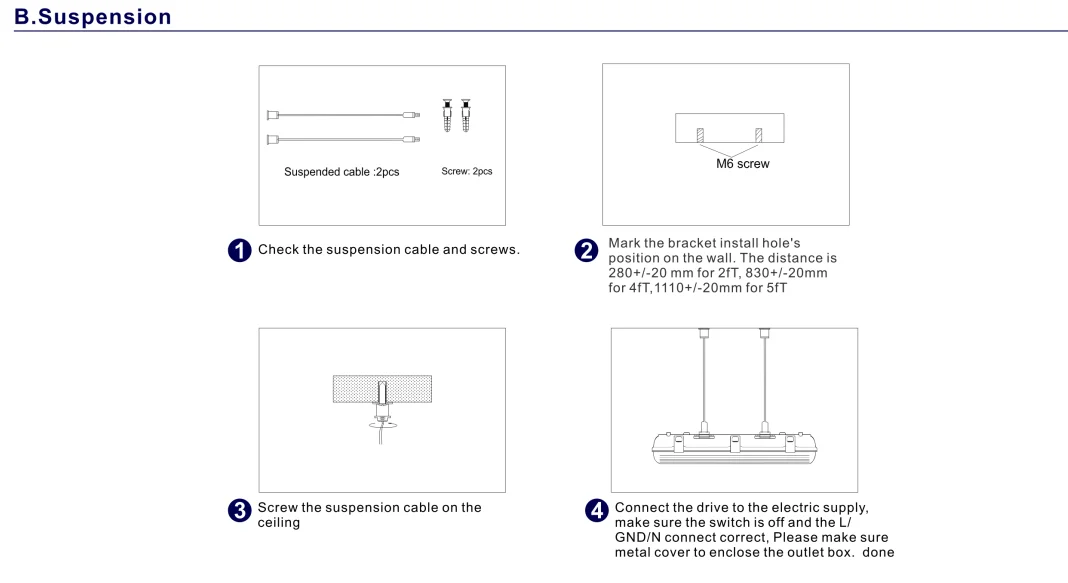 B.Suspension

Suspended cable :2pcs

Screw: 2pcs

1 Check the suspension cable and screws.

M6 screw

2 Mark the bracket install hole's position on the wall. The distance is 280+/-20 mm for 2fT, 830+/-20mm for 4fT,1110+/-20mm for 5fT

3 Screw the suspension cable on the ceiling

4 Connect the drive to the electric supply, make sure the switch is off and the L/ GND/N connect correct, Please make sure metal cover to enclose the outlet box. done