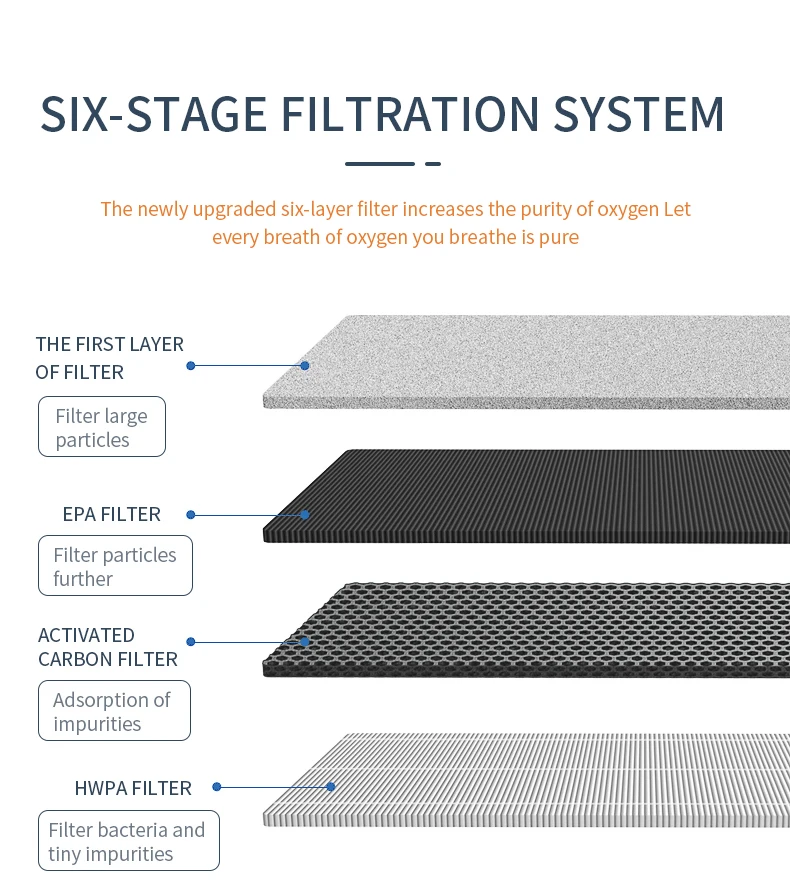 SIX-STAGE FILTRATION SYSTEM

The newly upgraded six-layer filter increases the purity of oxygen Let every breath of oxygen you breathe is pure

THE FIRST LAYER OF FILTER

Filter large particles

EPA FILTER

Filter particles further

ACTIVATED CARBON FILTER

Adsorption of impurities

HWPA FILTER

Filter bacteria and tiny impurities