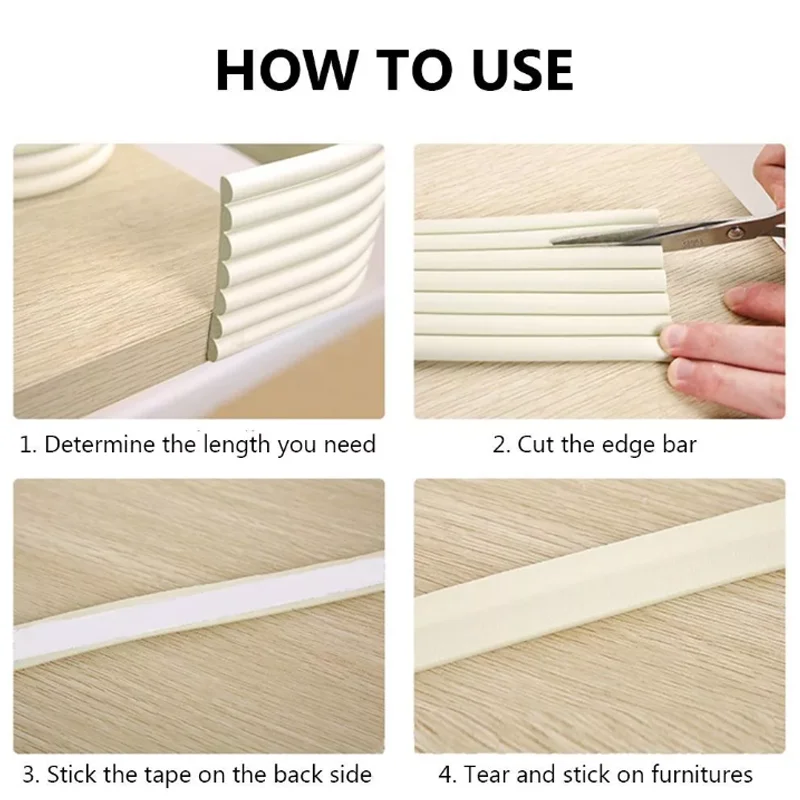 HOW TO USE

1. Determine the length you need

2. Cut the edge bar

3. Stick the tape on the back side

4. Tear and stick on furnitures