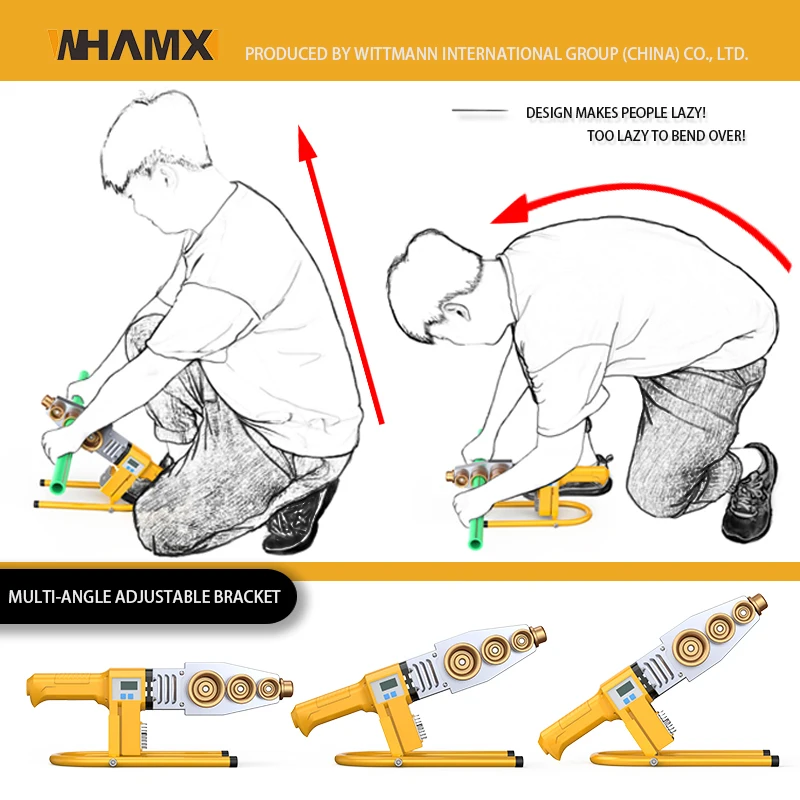 WHAMX PRODUCED BY WITTMANN INTERNATIONAL GROUP (CHINA) CO., LTD.

DESIGN MAKES PEOPLE LAZY!
TOO LAZY TO BEND OVER!

MULTI-ANGLE ADJUSTABLE BRACKET