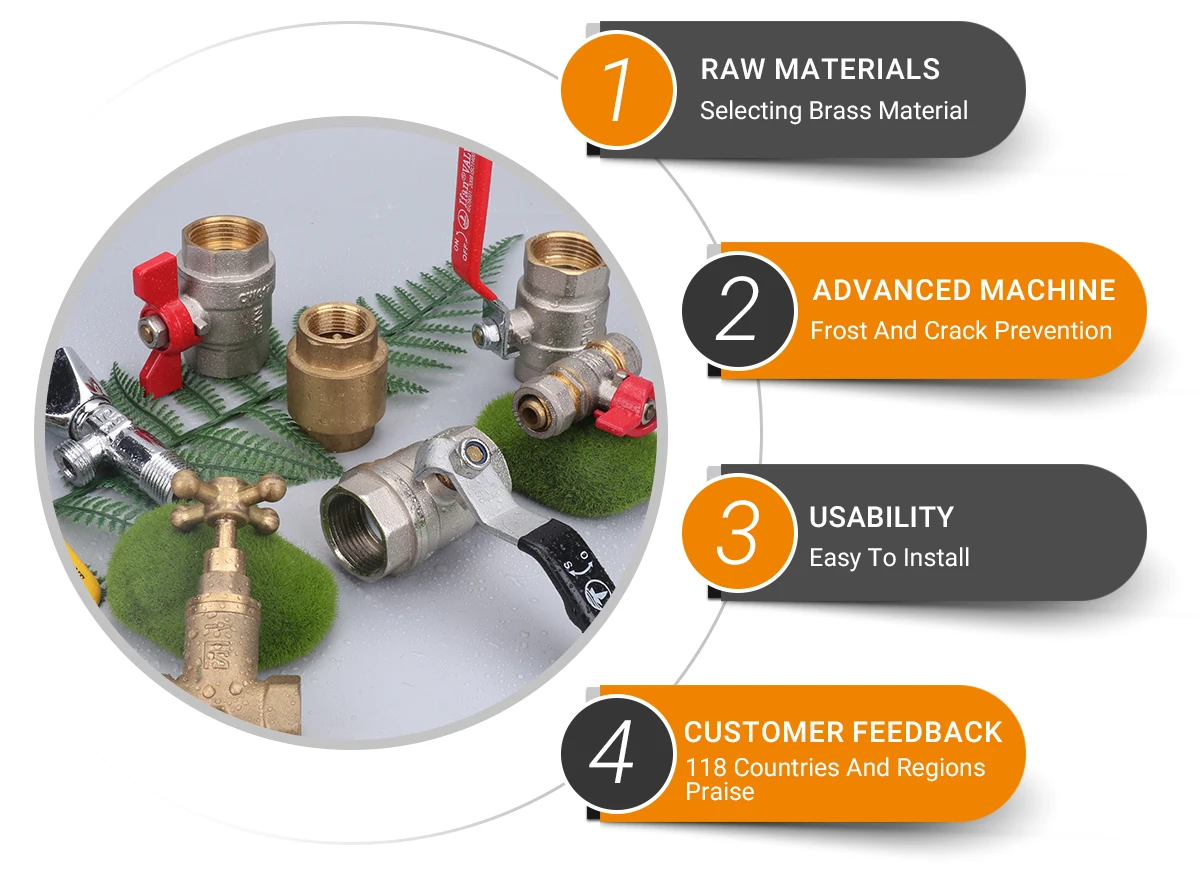 1
RAW MATERIALS
Selecting Brass Material

2
ADVANCED MACHINE
Frost And Crack Prevention

3
USABILITY
Easy To Install

4
CUSTOMER FEEDBACK
118 Countries And Regions Praise