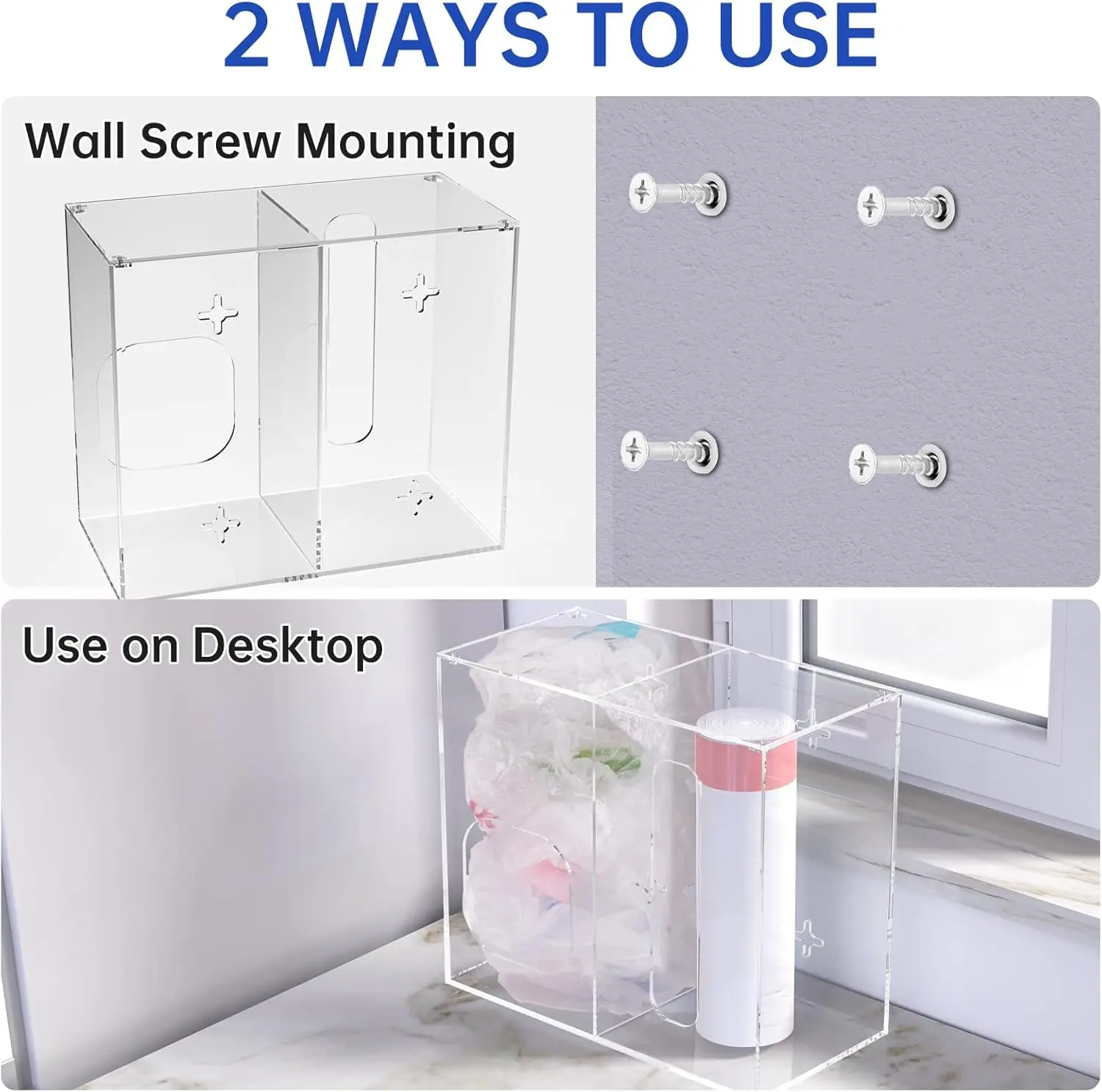 2 WAYS TO USE

Wall Screw Mounting

Use on Desktop