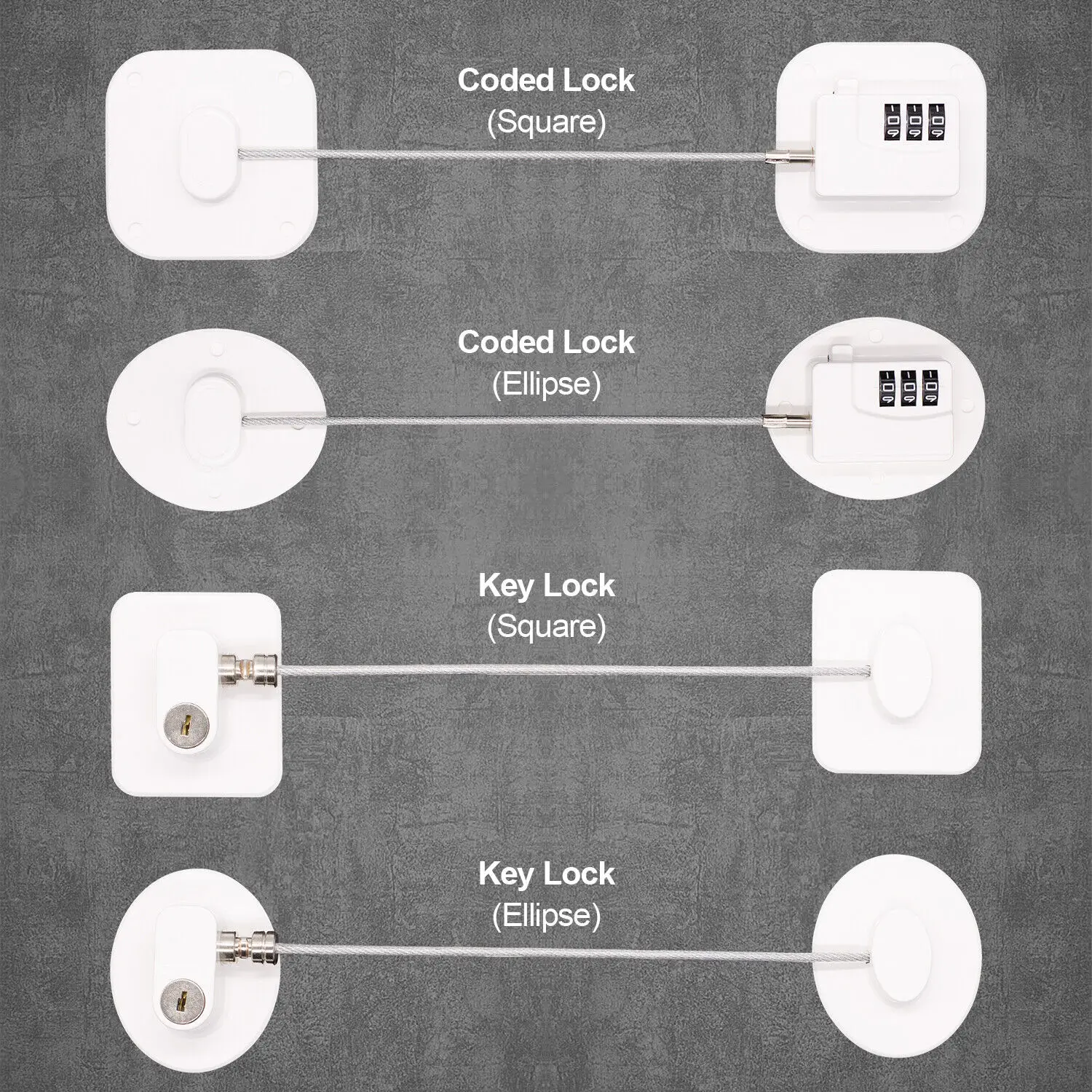 Coded Lock
(Square)

Coded Lock
(Ellipse)

Key Lock
(Square)

Key Lock
(Ellipse)