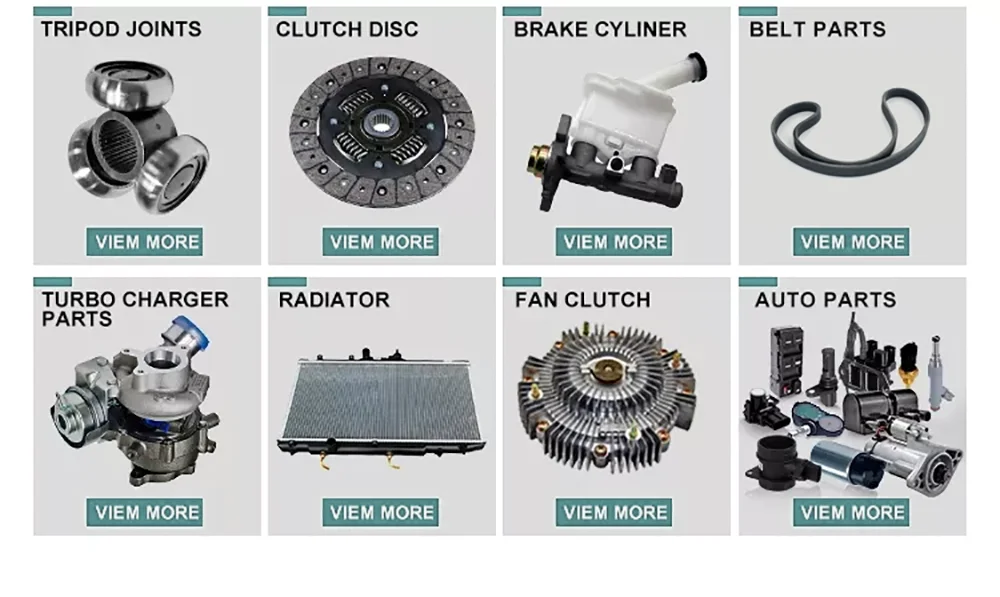 TRIPOD JOINTS

VIEM MORE

CLUTCH DISC

VIEM MORE

BRAKE CYLINER

VIEM MORE

BELT PARTS

VIEM MORE

TURBO CHARGER PARTS

VIEM MORE

RADIATOR

VIEM MORE

FAN CLUTCH

VIEM MORE

AUTO PARTS

VIEM MORE