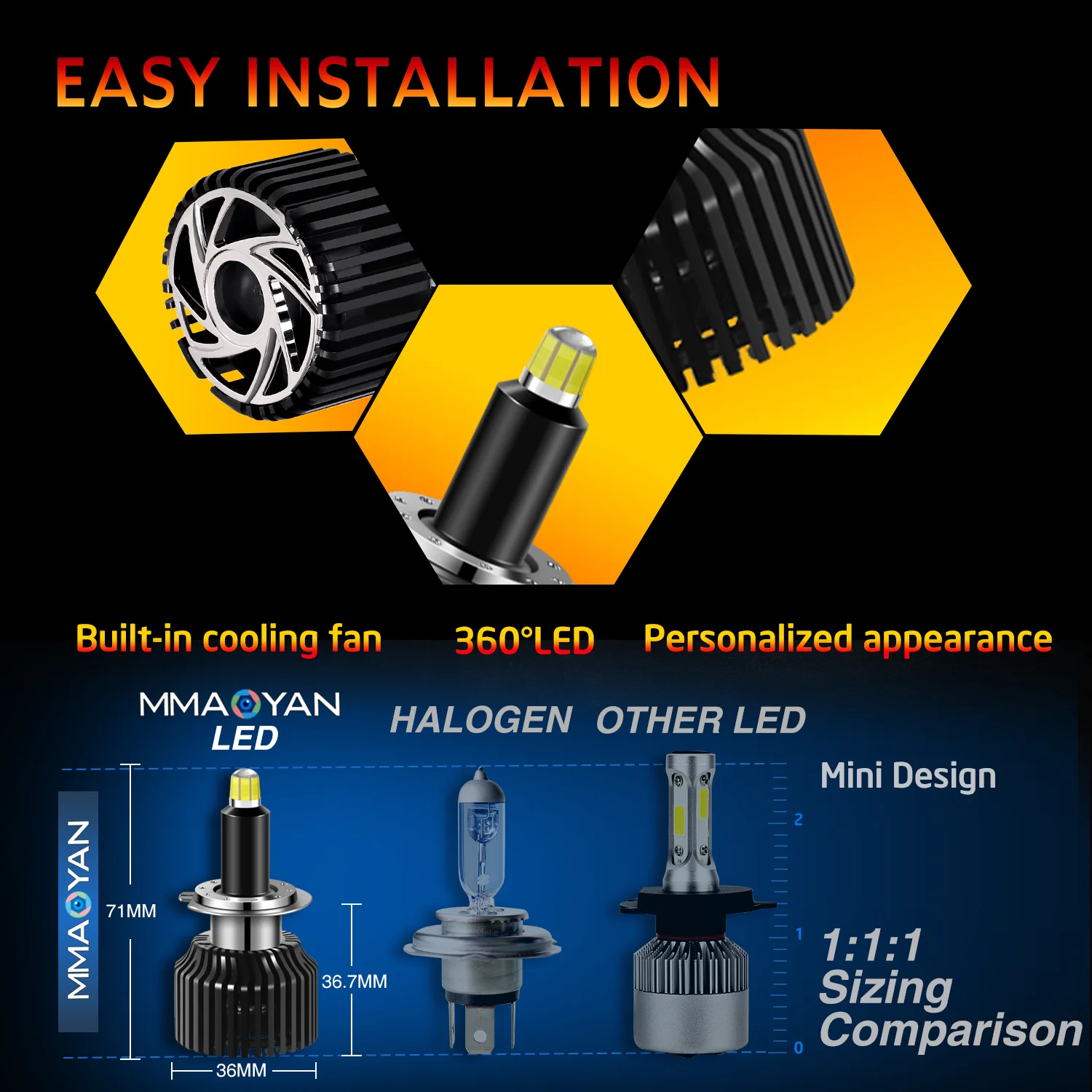 EASY INSTALLATION

Built-in cooling fan

360°LED

Personalized appearance

MMAOYAN LED

HALOGEN

OTHER LED

Mini Design

MMAOYAN

71MM

36.7MM

36MM

2

1

0

1:1:1 Sizing Comparison