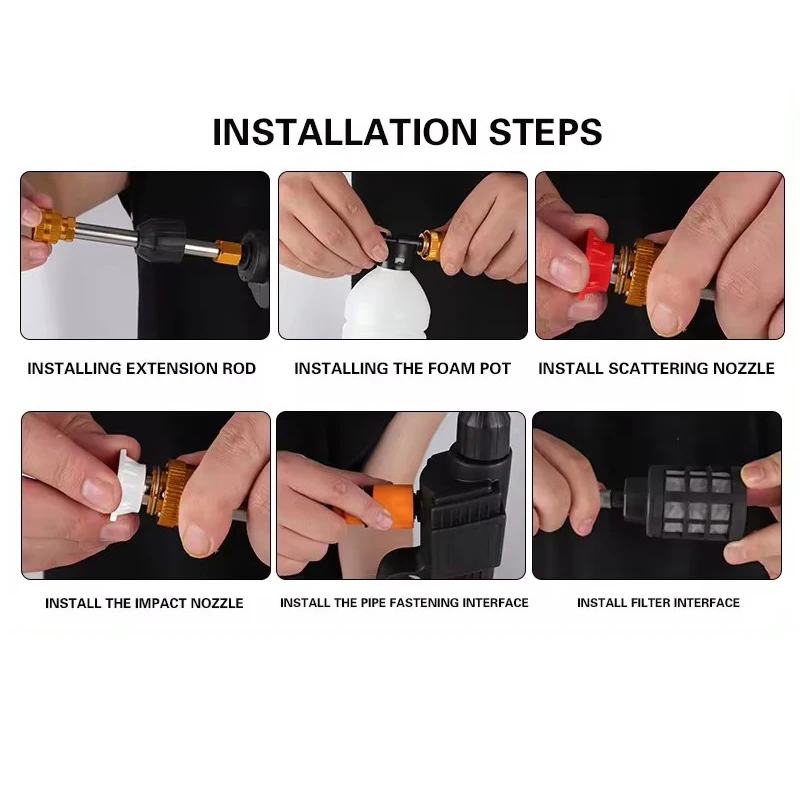 INSTALLATION STEPS

INSTALLING EXTENSION ROD

INSTALLING THE FOAM POT

INSTALL SCATTERING NOZZLE

INSTALL THE IMPACT NOZZLE

INSTALL THE PIPE FASTENING INTERFACE

INSTALL FILTER INTERFACE